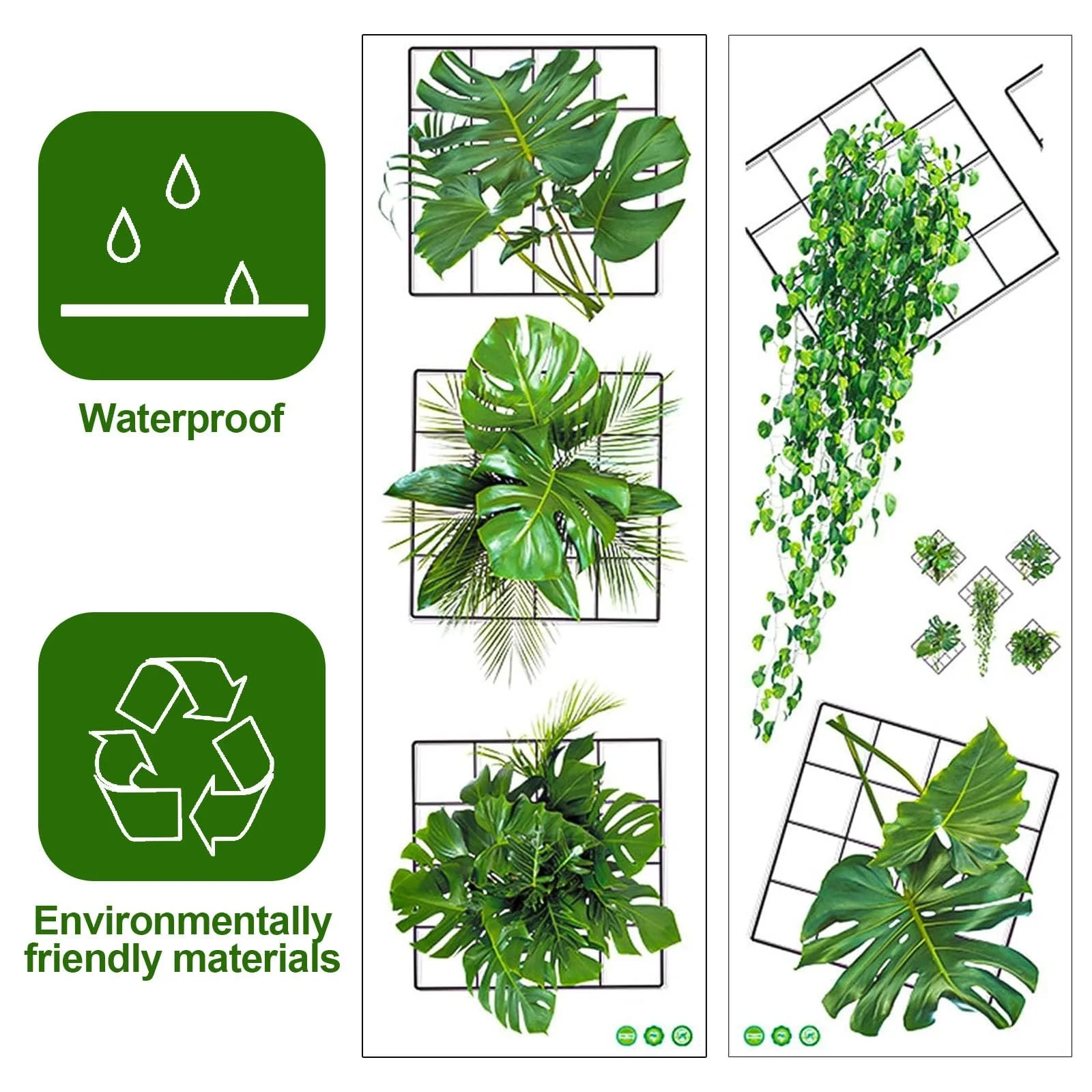 Waterproof

Environmentally friendly materials