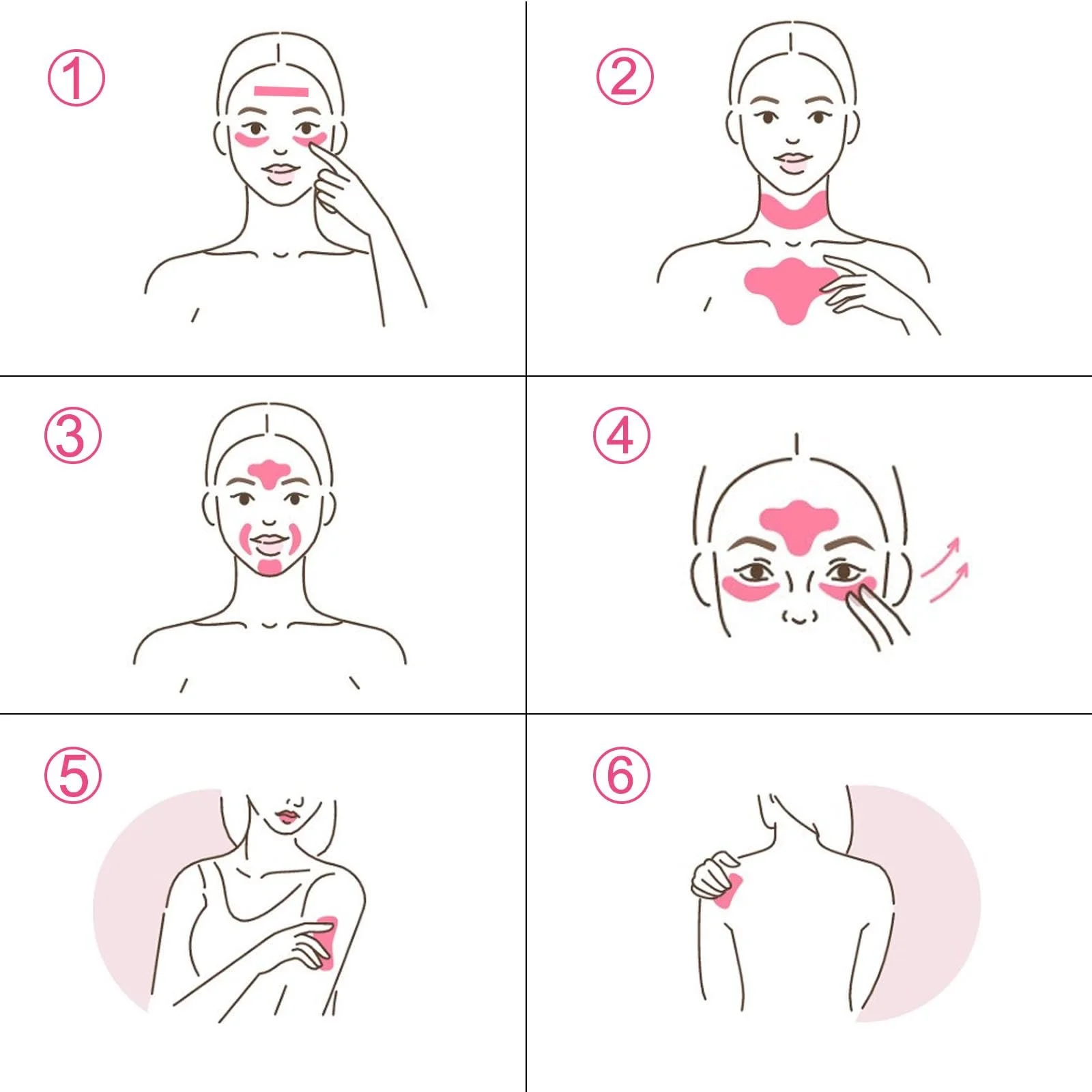 ①

②

③

④

⑤

⑥