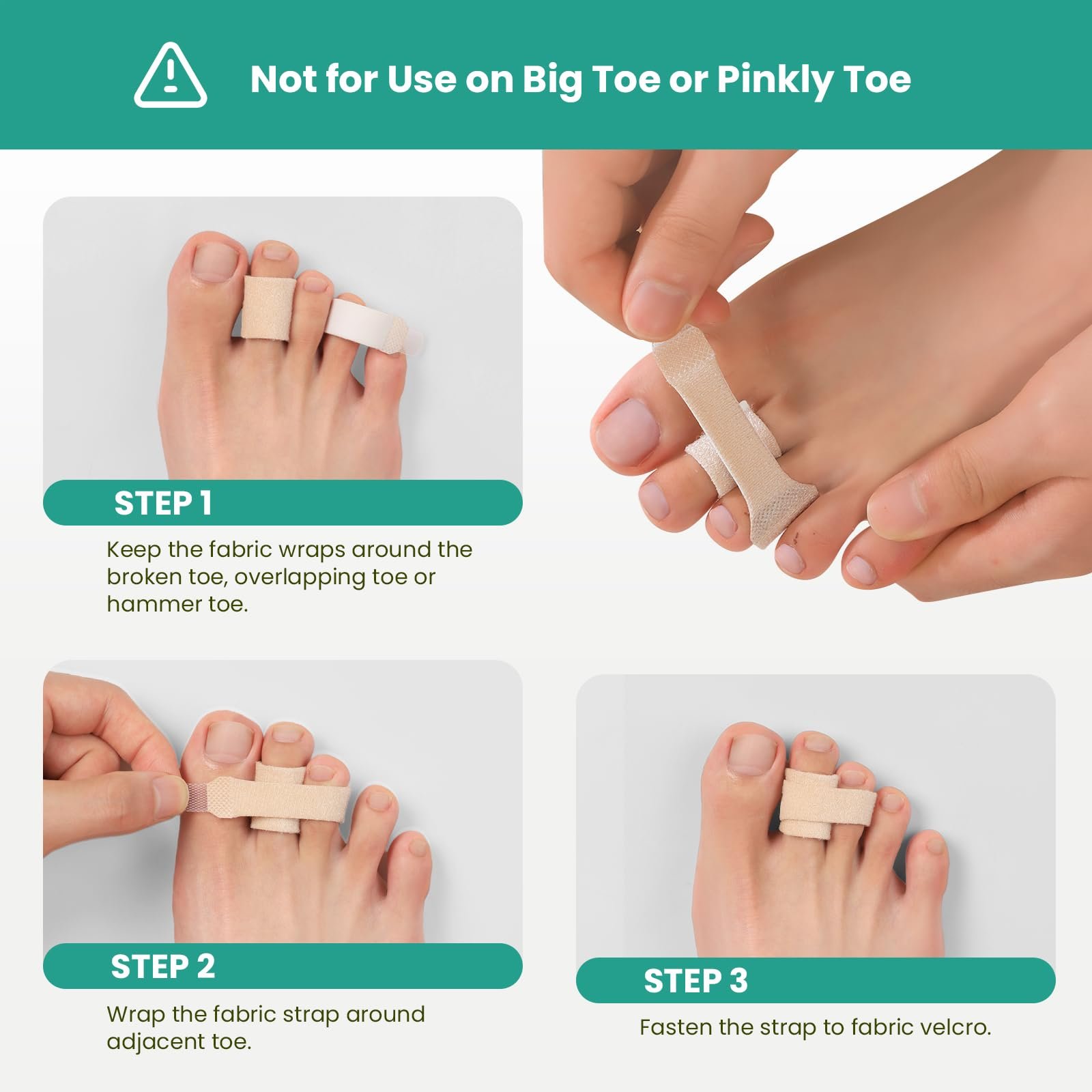 Not for Use on Big Toe or Pinkly Toe

STEP 1

Keep the fabric wraps around the broken toe, overlapping toe or hammer toe.

STEP 2

Wrap the fabric strap around adjacent toe.

STEP 3

Fasten the strap to fabric velcro.