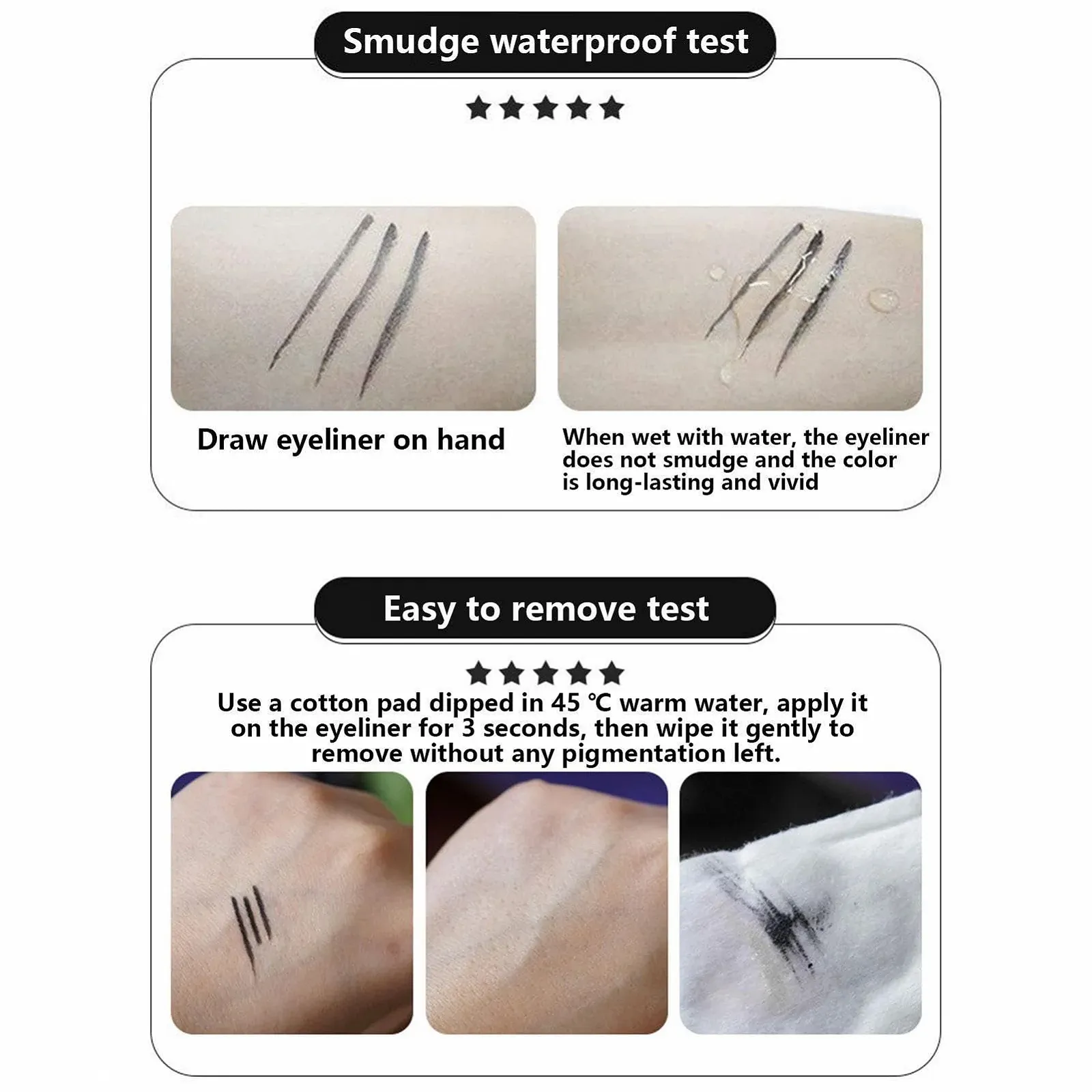 Smudge waterproof test

★★★★★

Draw eyeliner on hand

When wet with water, the eyeliner does not smudge and the color is long-lasting and vivid

Easy to remove test

★★★★★

Use a cotton pad dipped in 45 ℃ warm water, apply it on the eyeliner for 3 seconds, then wipe it gently to remove without any pigmentation left.