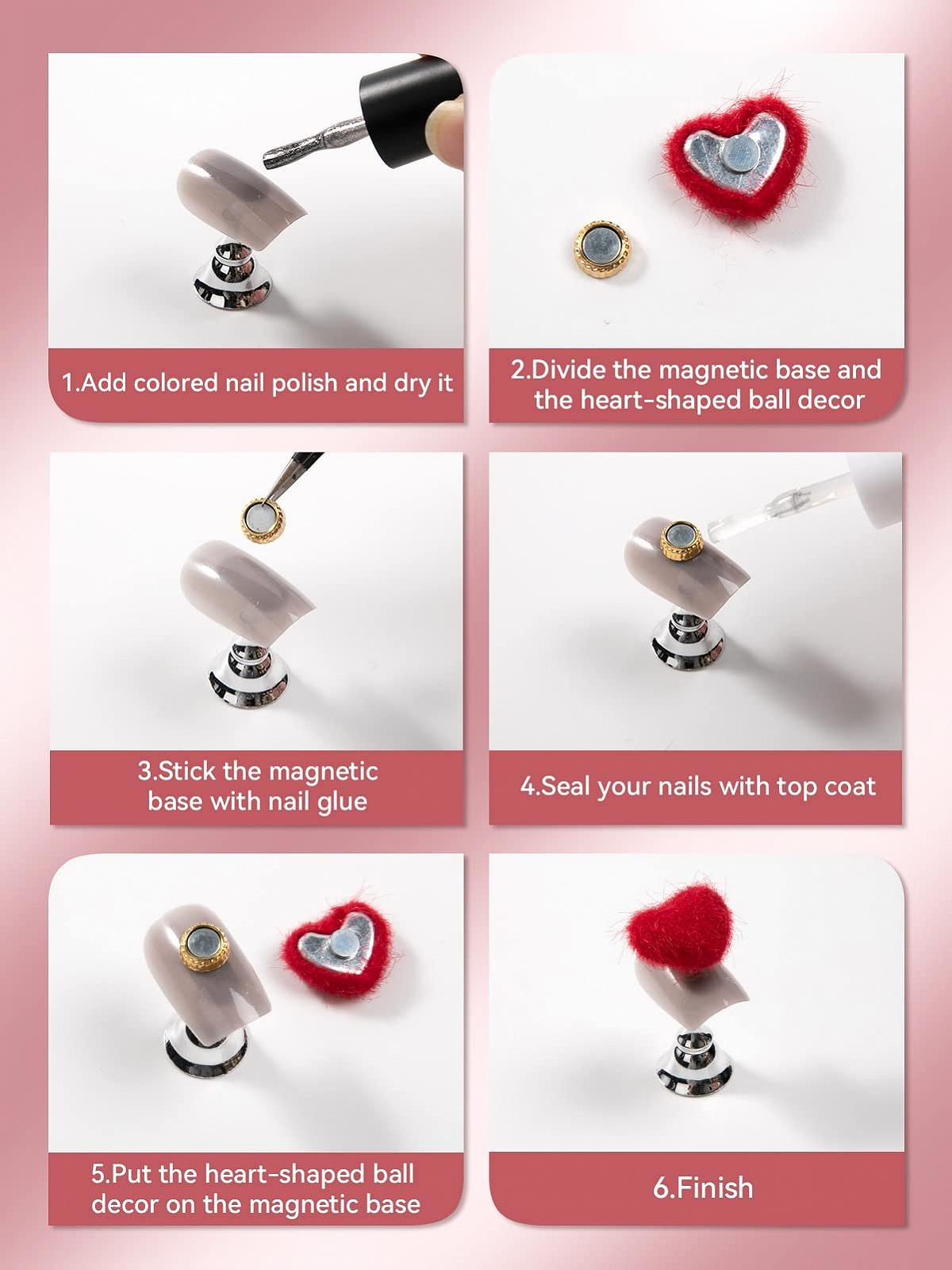 1.Add colored nail polish and dry it

2.Divide the magnetic base and the heart-shaped ball decor

3.Stick the magnetic base with nail glue

4.Seal your nails with top coat

5.Put the heart-shaped ball decor on the magnetic base

6.Finish