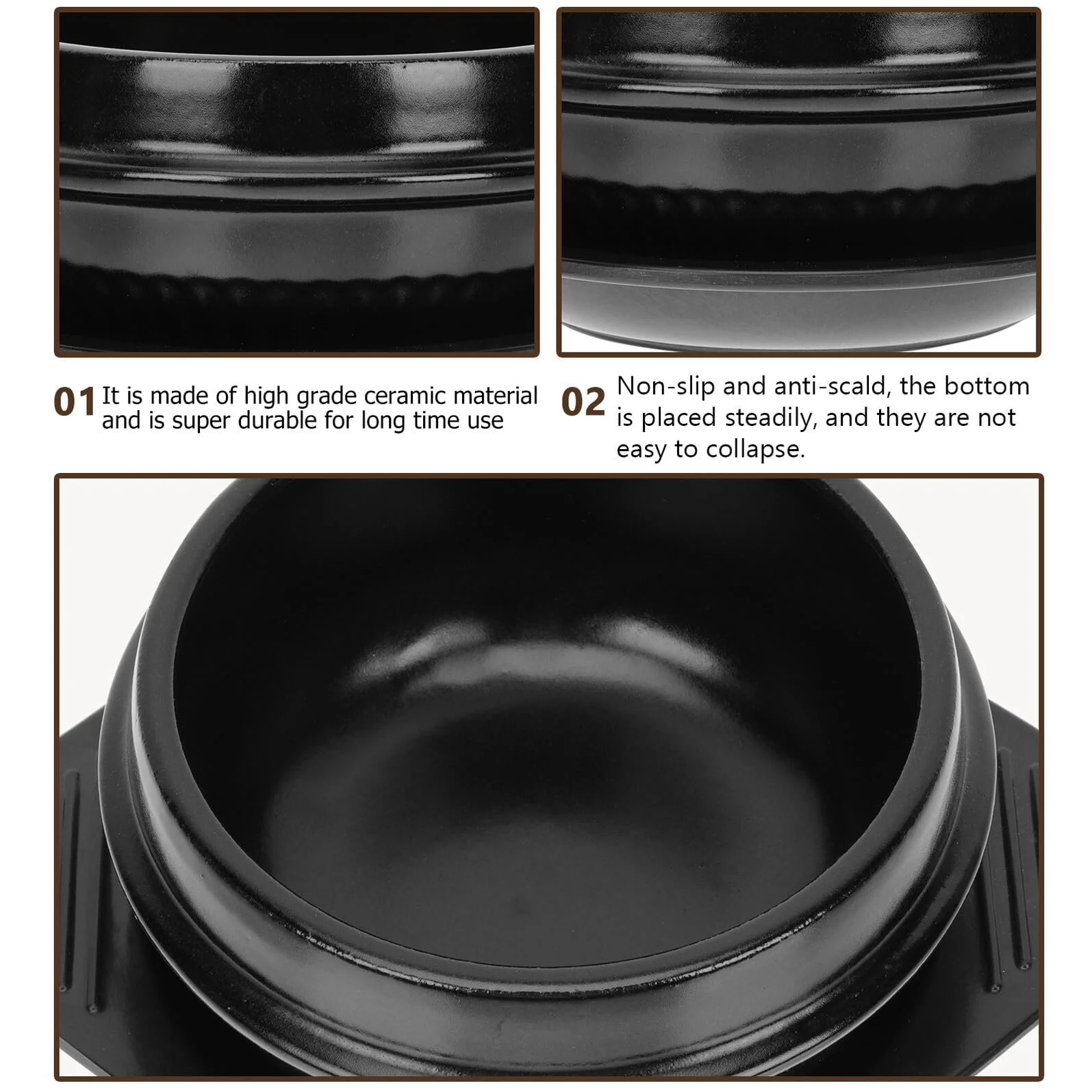 01 It is made of high grade ceramic material and is super durable for long time use

02 Non-slip and anti-scald, the bottom is placed steadily, and they are not easy to collapse.