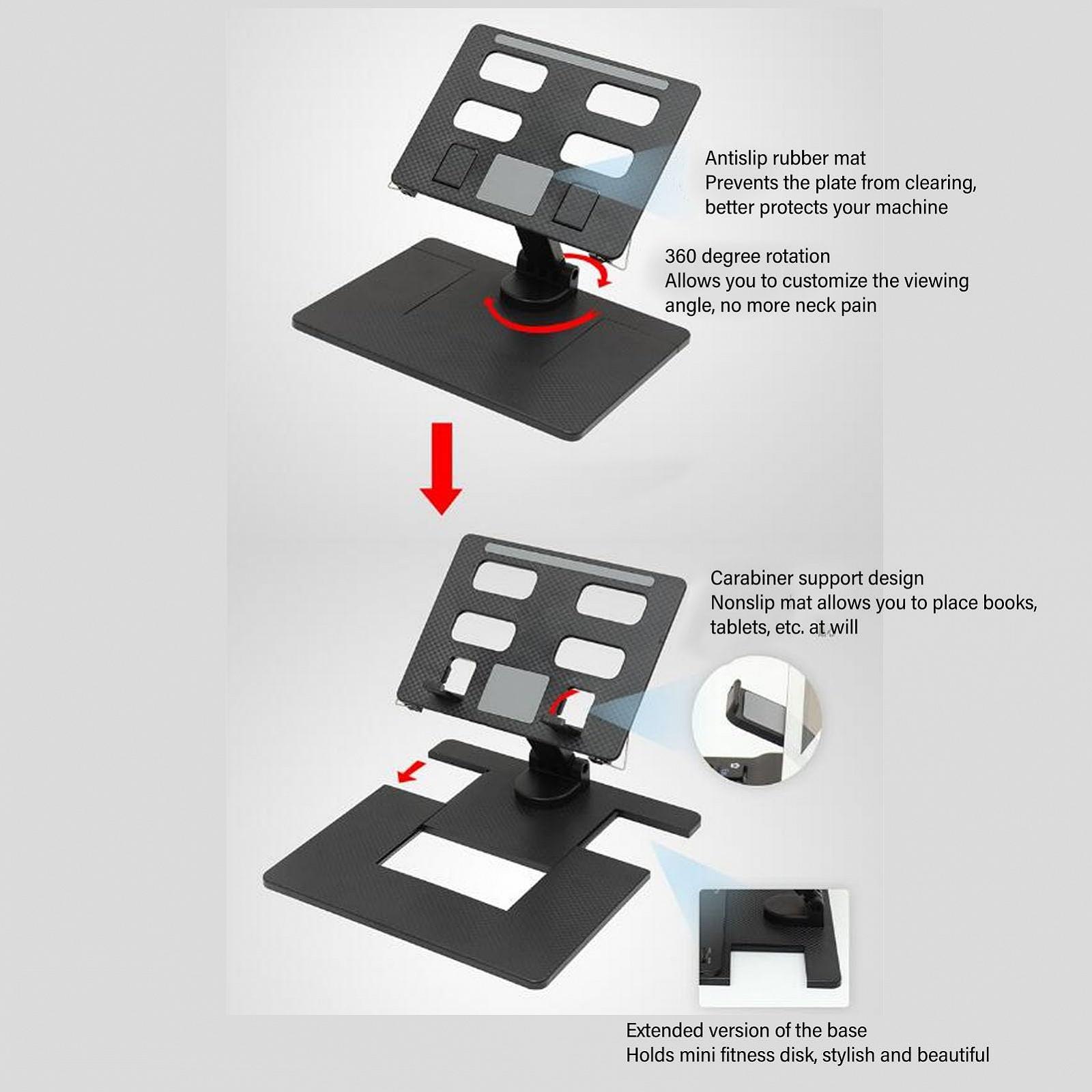 Antislip rubber mat
Prevents the plate from clearing, better protects your machine

360 degree rotation
Allows you to customize the viewing angle, no more neck pain

Carabiner support design
Nonslip mat allows you to place books, tablets, etc. at will

Extended version of the base
Holds mini fitness disk, stylish and beautiful