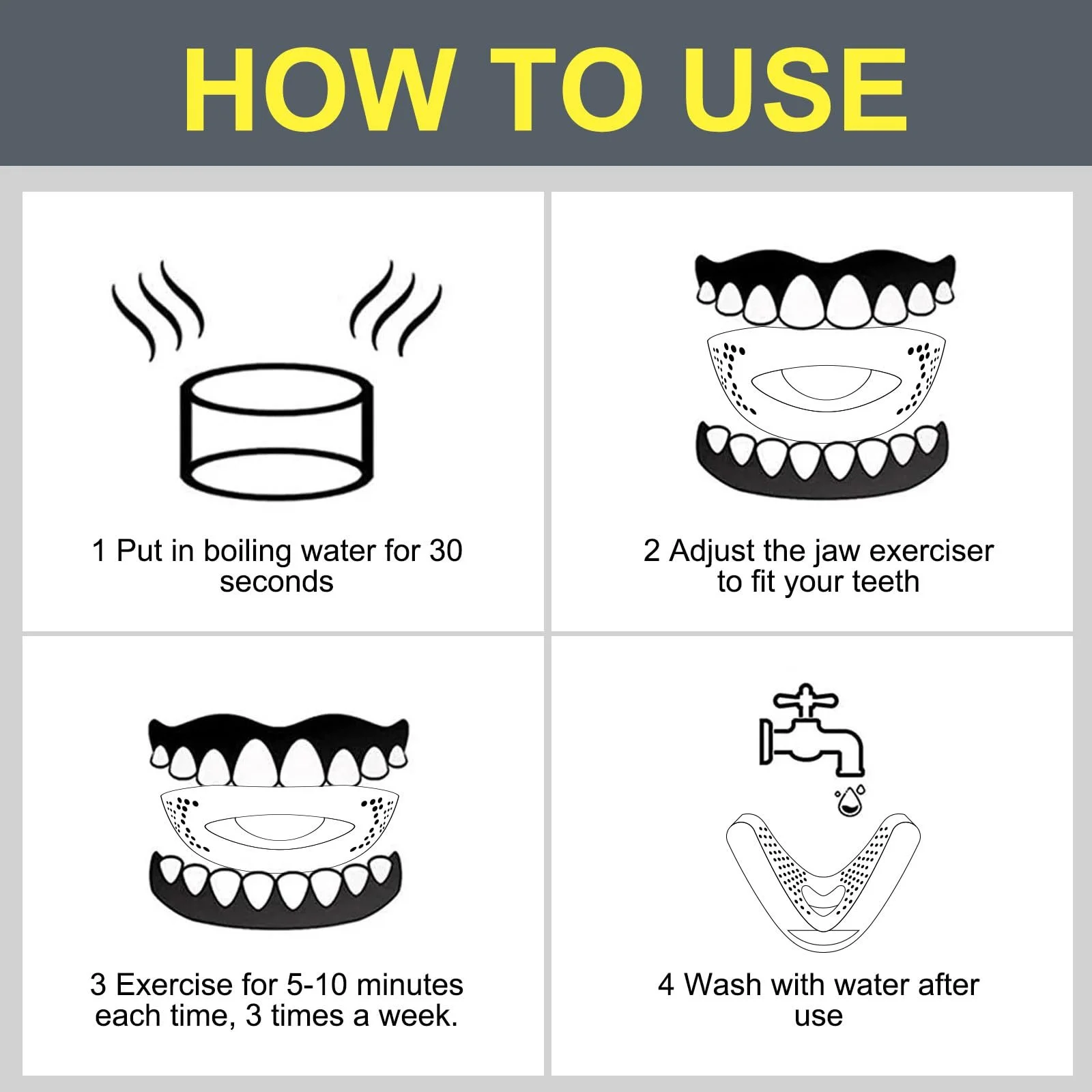 HOW TO USE

1 Put in boiling water for 30 seconds

2 Adjust the jaw exerciser to fit your teeth

3 Exercise for 5-10 minutes each time, 3 times a week.

4 Wash with water after use