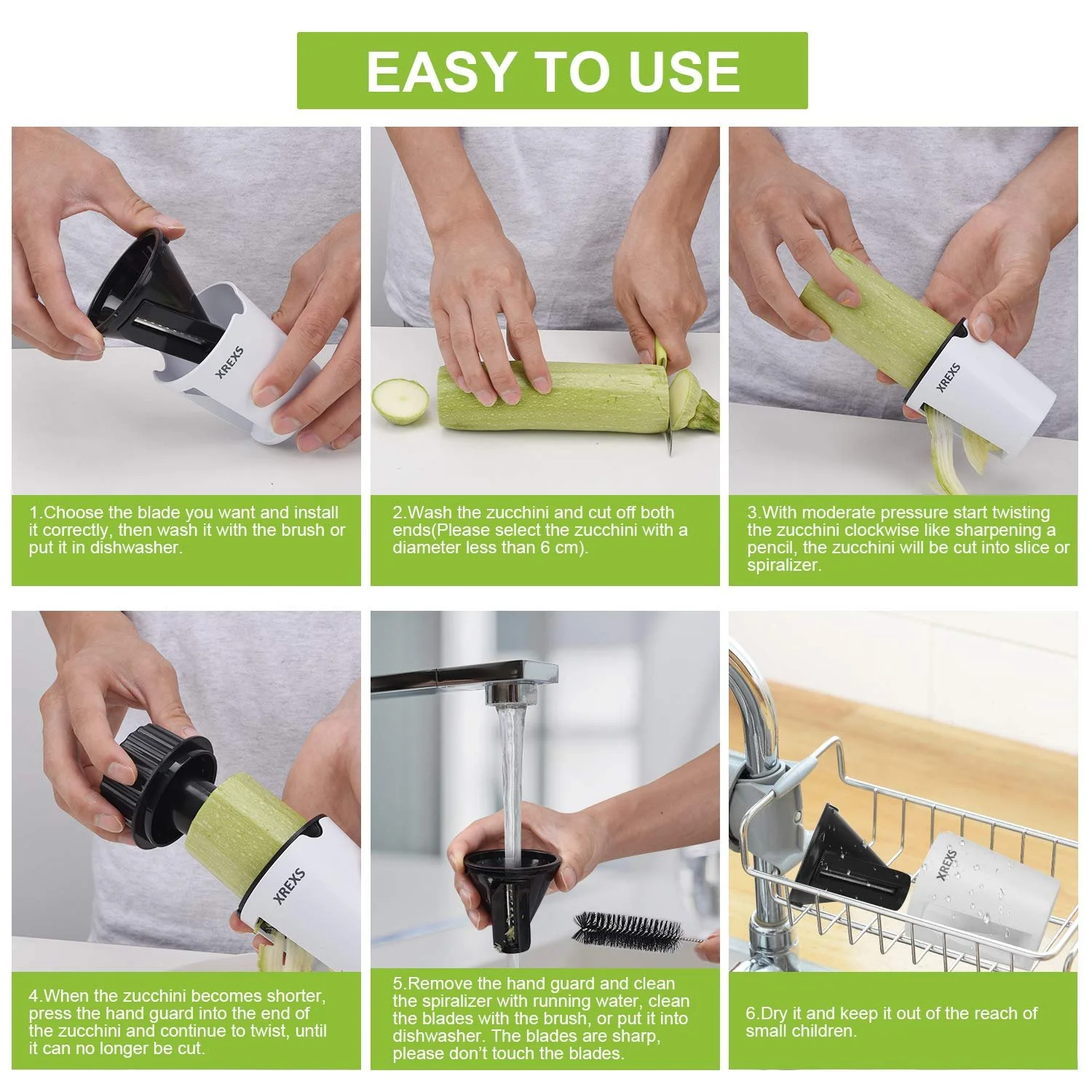 EASY TO USE

XREXS

1.Choose the blade you want and install it correctly, then wash it with the brush or put it in dishwasher.

2.Wash the zucchini and cut off both ends(Please select the zucchini with a diameter less than 6 cm).

XREXS

3.With moderate pressure start twisting the zucchini clockwise like sharpening a pencil, the zucchini will be cut into slice or spiralizer.

XREXS

4.When the zucchini becomes shorter, press the hand guard into the end of the zucchini and continue to twist, until it can no longer be cut.

5.Remove the hand guard and clean the spiralizer with running water, clean the blades with the brush, or put it into dishwasher. The blades are sharp, please don't touch the blades.

XREXS

6.Dry it and keep it out of the reach of small children.