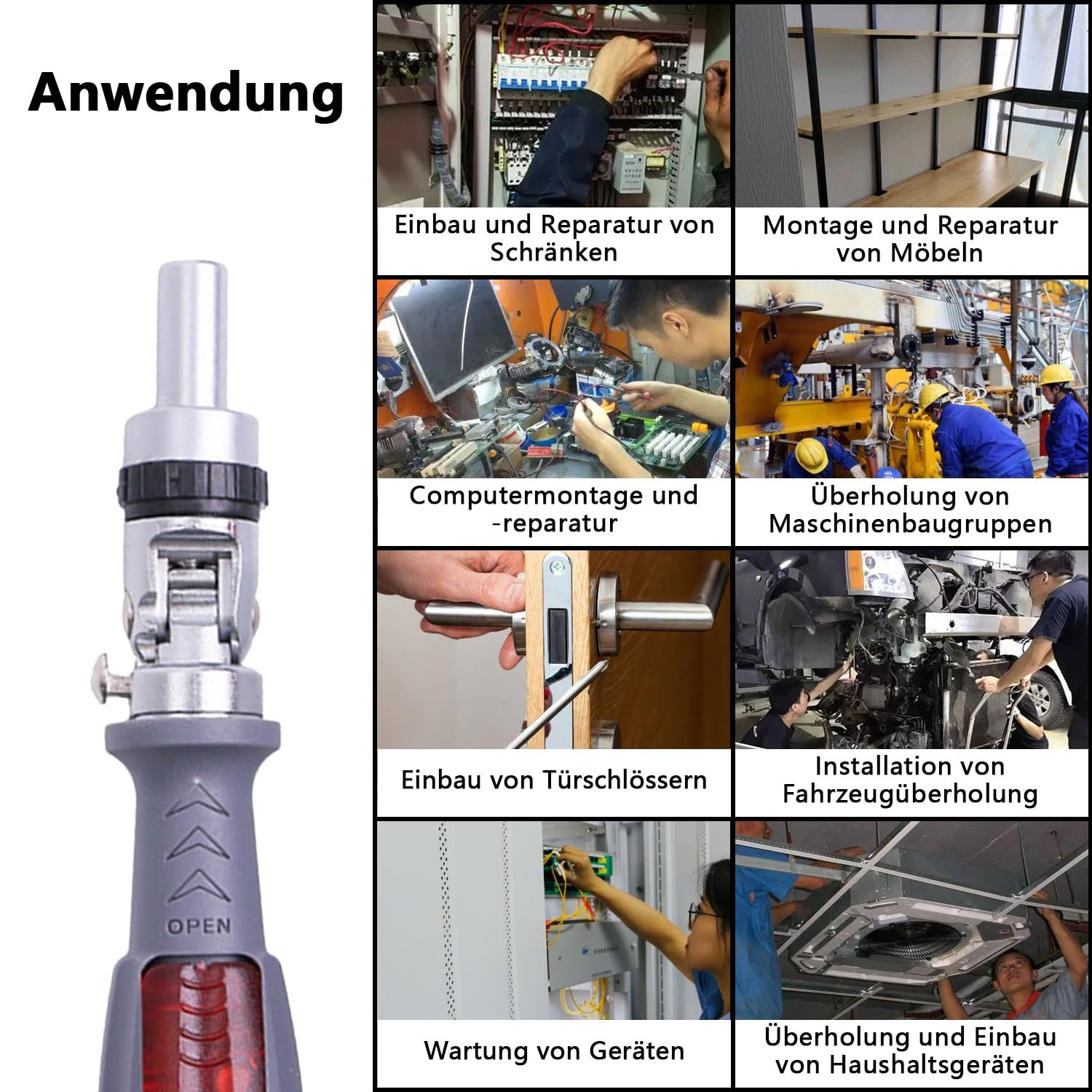 Anwendung

OPEN

Einbau und Reparatur von Schränken

Montage und Reparatur von Möbeln

Computermontage und -reparatur

Überholung von Maschinenbaugruppen

Einbau von Türschlössern

Installation von Fahrzeugüberholung

Wartung von Geräten

Überholung und Einbau von Haushaltsgeräten