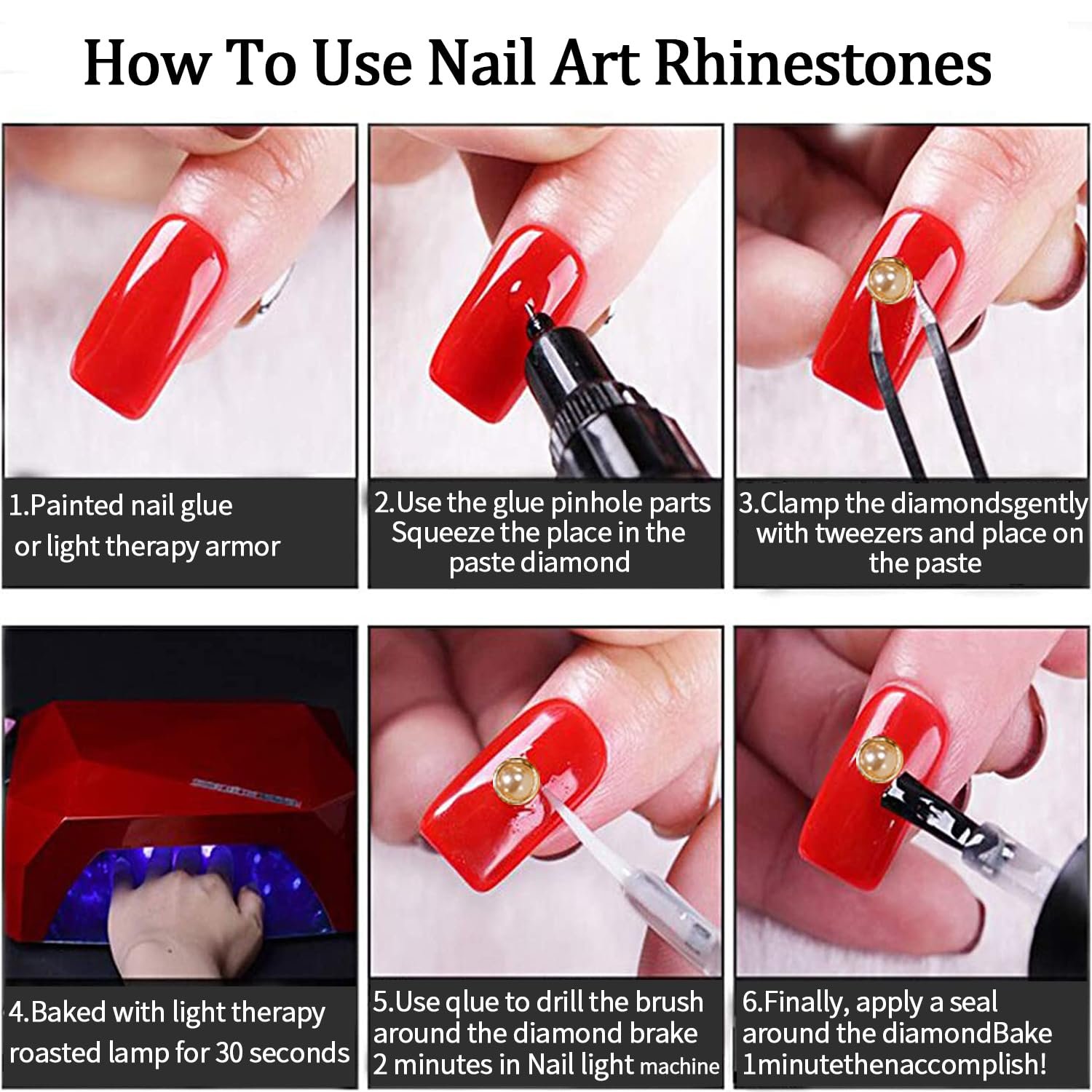 How To Use Nail Art Rhinestones

1.Painted nail glue or light therapy armor

2.Use the glue pinhole parts Squeeze the place in the paste diamond

3.Clamp the diamondsgently with tweezers and place on the paste

4.Baked with light therapy roasted lamp for 30 seconds

5.Use qlue to drill the brush around the diamond brake 2 minutes in Nail light machine

6.Finally, apply a seal around the diamondBake 1minutethenaccomplish!