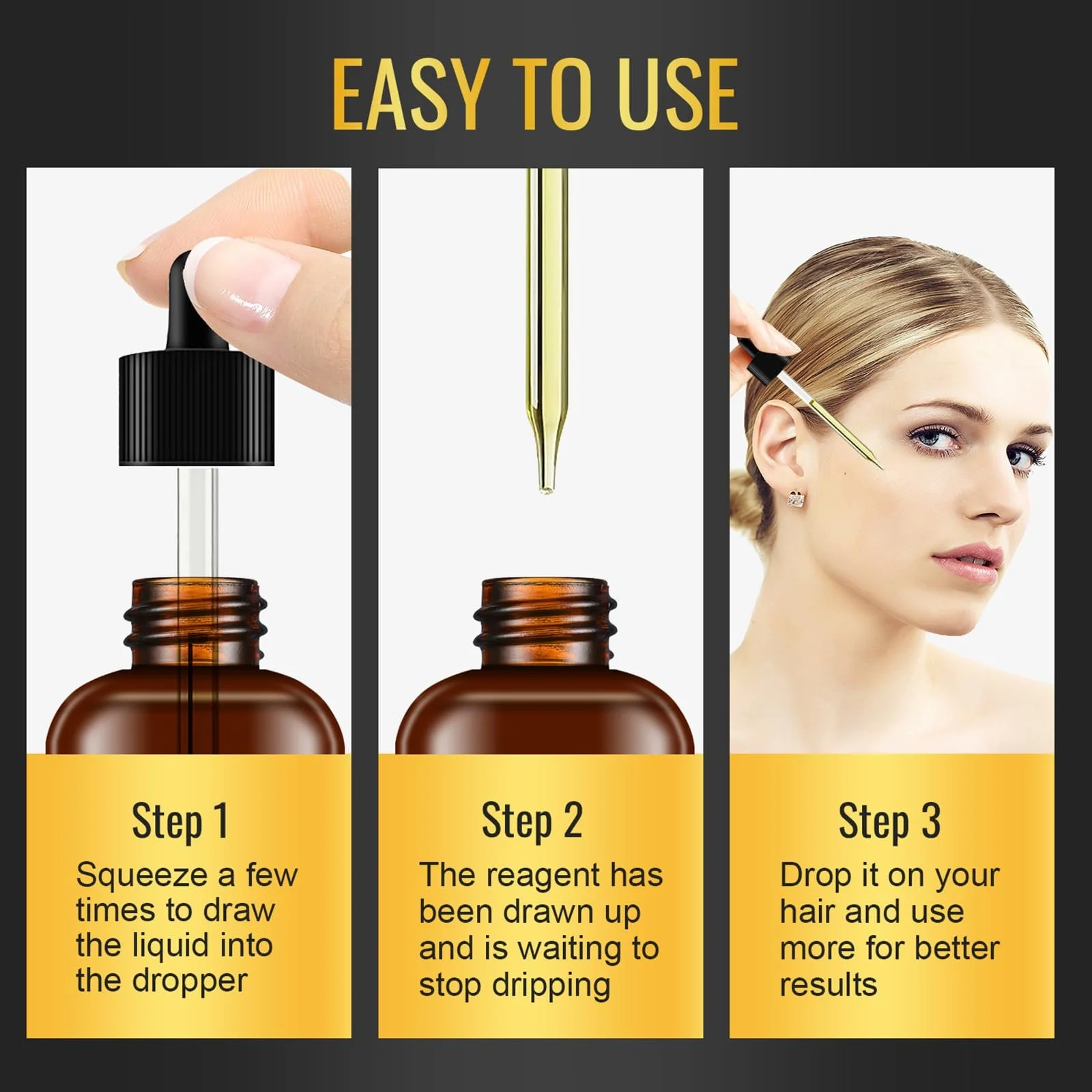 EASY TO USE

Step 1
Squeeze a few times to draw the liquid into the dropper

Step 2
The reagent has been drawn up and is waiting to stop dripping

Step 3
Drop it on your hair and use more for better results