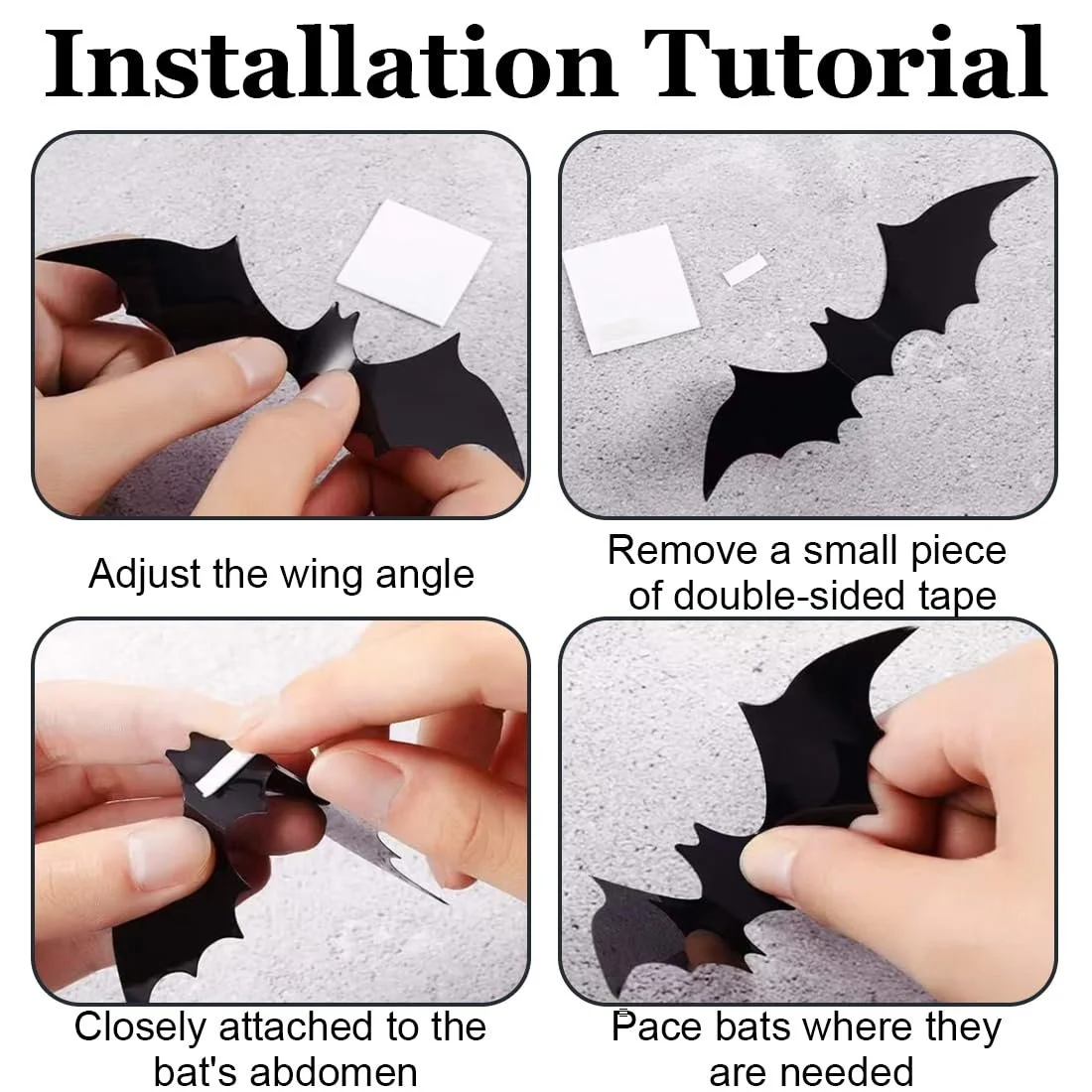 Installation Tutorial

Adjust the wing angle

Remove a small piece of double-sided tape

Closely attached to the bat's abdomen

Pace bats where they are needed