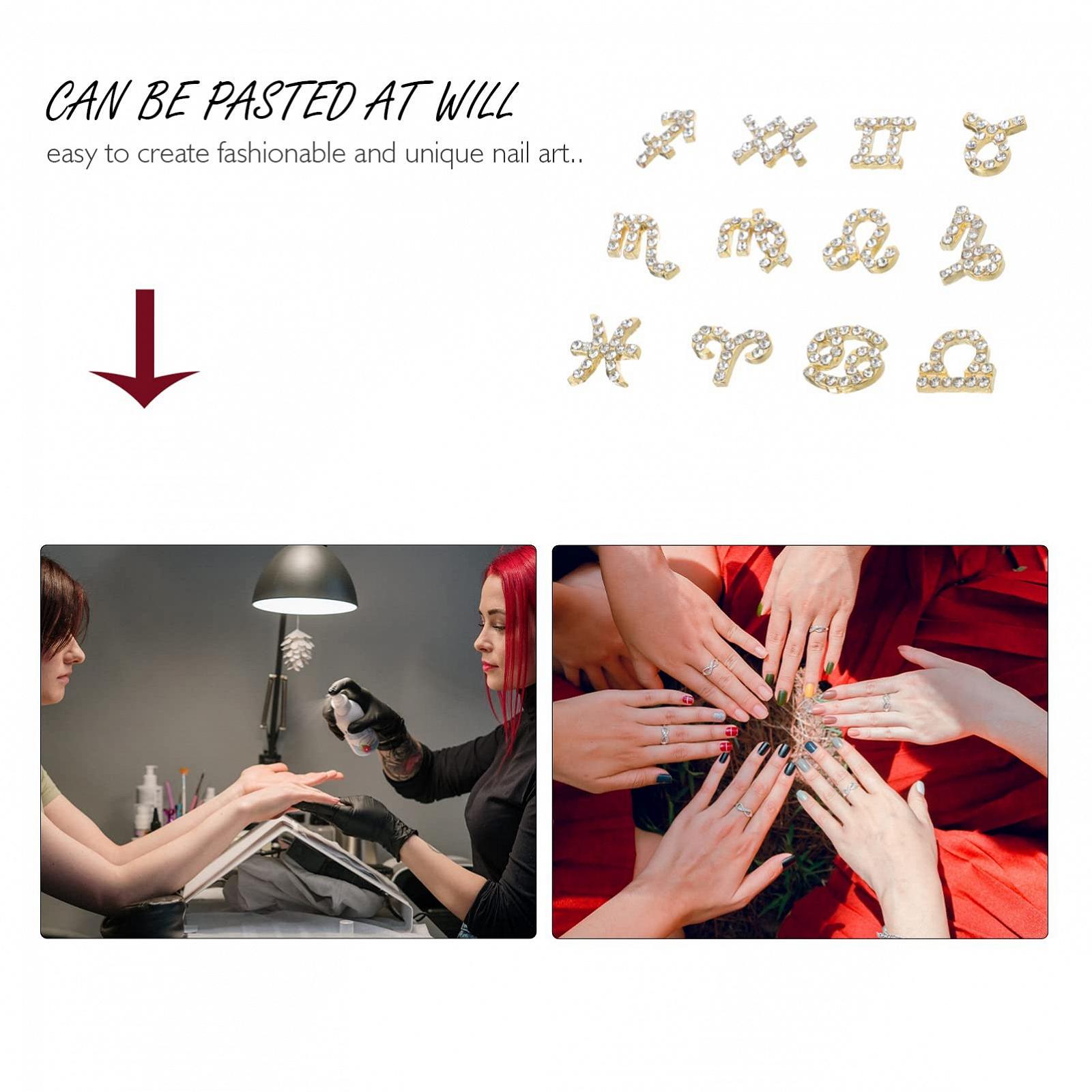 CAN BE PASTED AT WILL

easy to create fashionable and unique nail art..