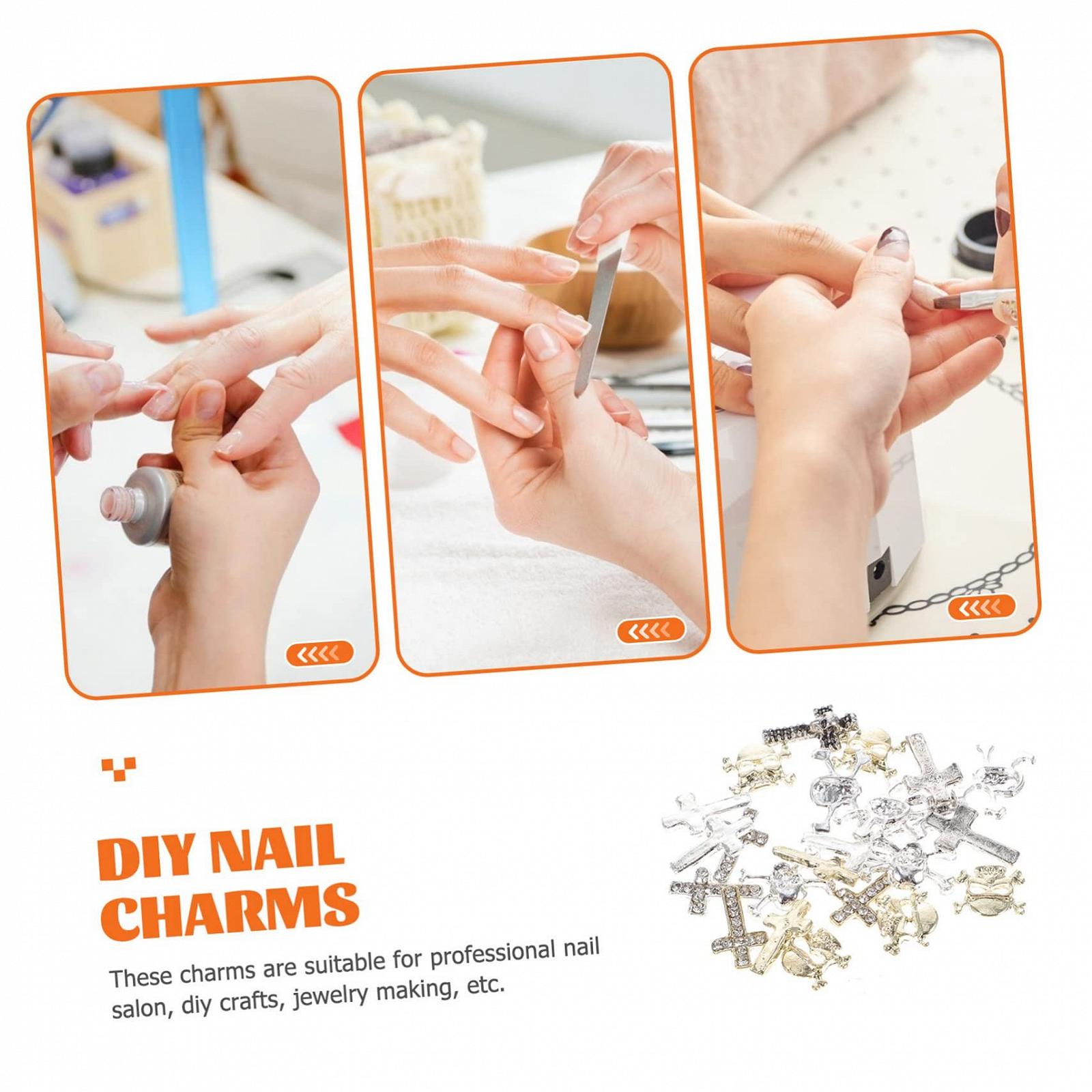 DIY NAIL CHARMS

These charms are suitable for professional nail salon, diy crafts, jewelry making, etc.