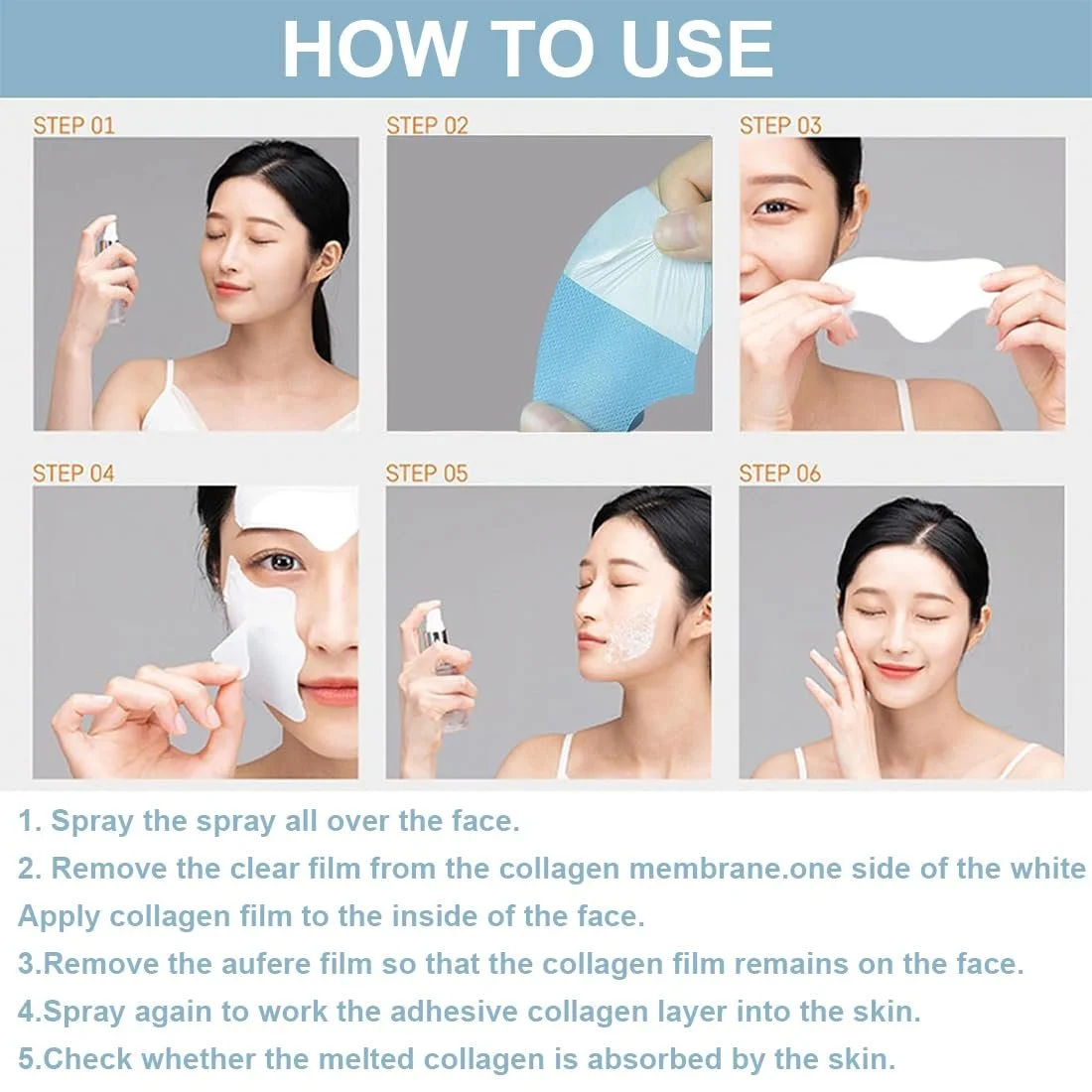 HOW TO USE

STEP 01

STEP 02

STEP 03

STEP 04

STEP 05

STEP 06

1. Spray the spray all over the face.

2. Remove the clear film from the collagen membrane.one side of the white Apply collagen film to the inside of the face.

3.Remove the aufere film so that the collagen film remains on the face.

4.Spray again to work the adhesive collagen layer into the skin.

5.Check whether the melted collagen is absorbed by the skin.