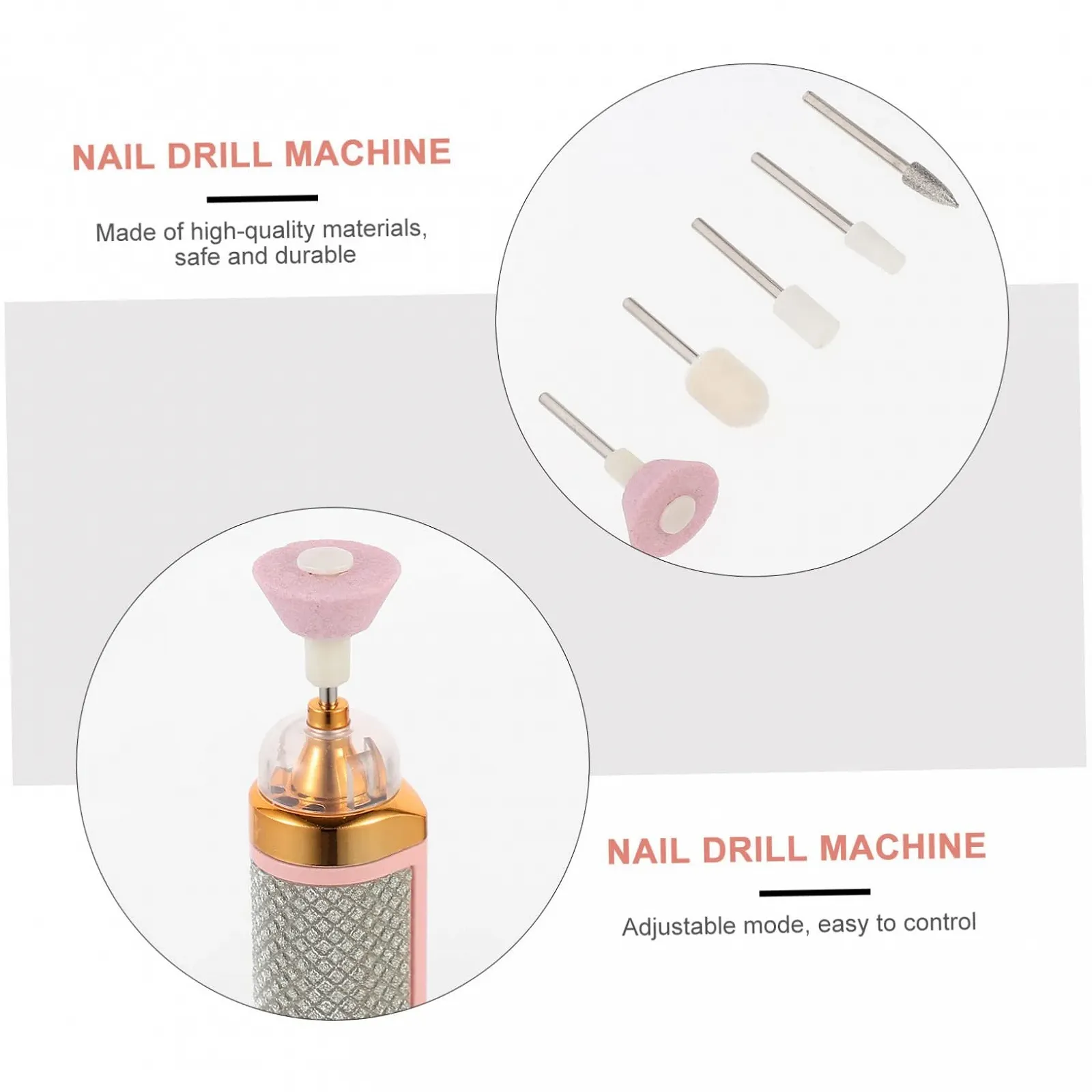 NAIL DRILL MACHINE

Made of high-quality materials, safe and durable

NAIL DRILL MACHINE

Adjustable mode, easy to control