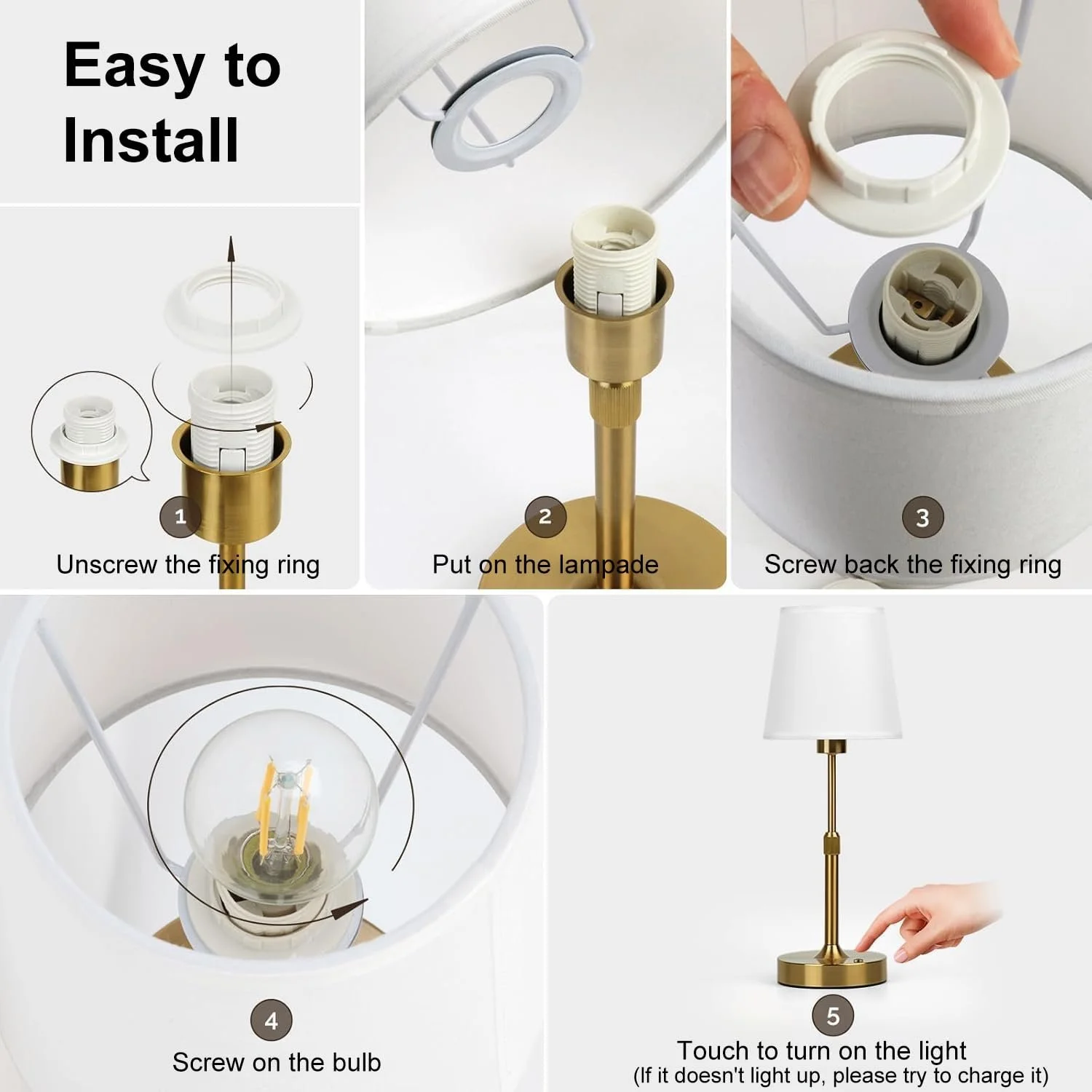 Easy to Install

1
Unscrew the fixing ring

2
Put on the lampade

3
Screw back the fixing ring

4
Screw on the bulb

5
Touch to turn on the light
(If it doesn't light up, please try to charge it)