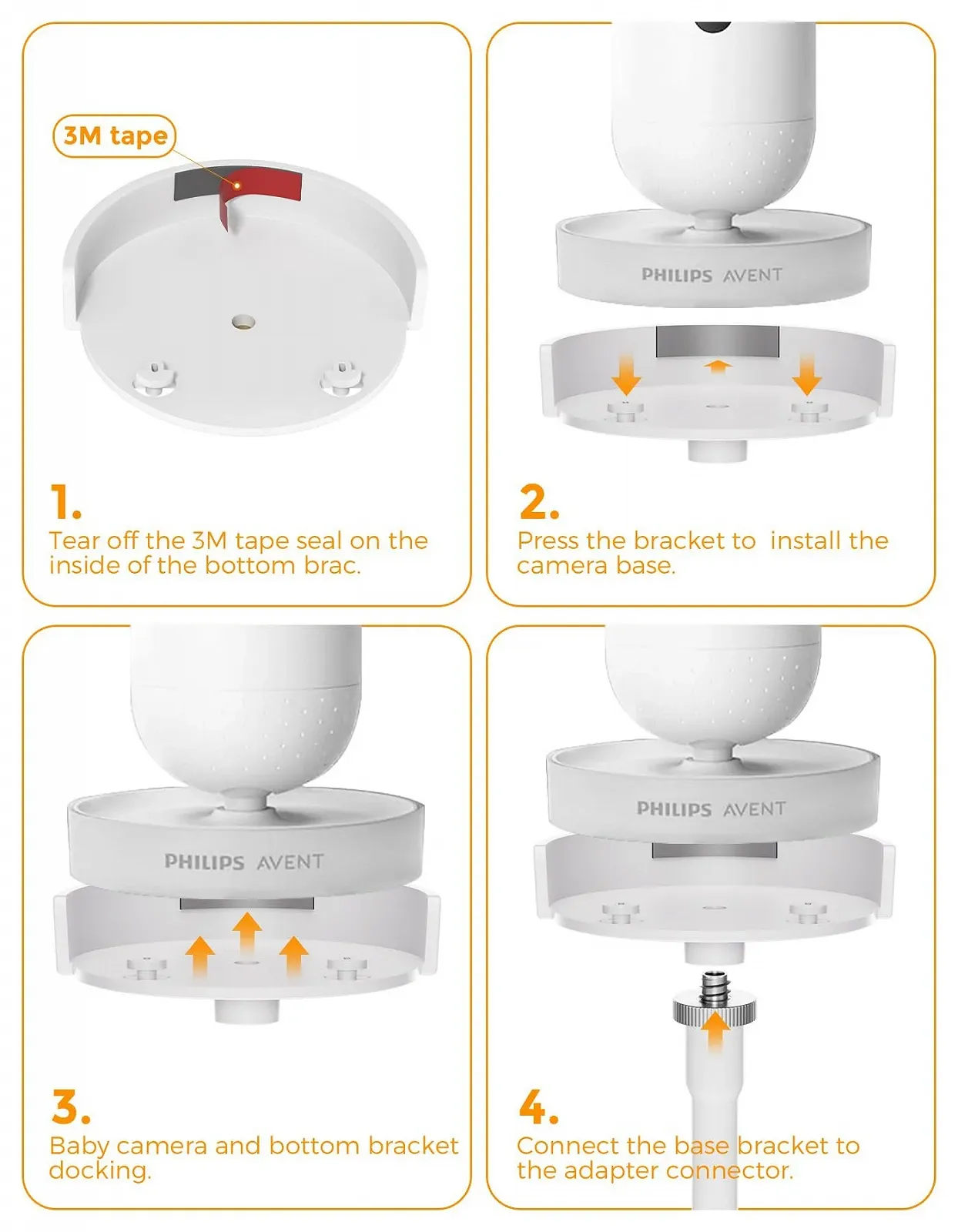 3M tape

1.
Tear off the 3M tape seal on the inside of the bottom brac.

PHILIPS AVENT

2.
Press the bracket to  install the camera base.

PHILIPS AVENT

3.
Baby camera and bottom bracket docking.

PHILIPS AVENT

4.
Connect the base bracket to the adapter connector.