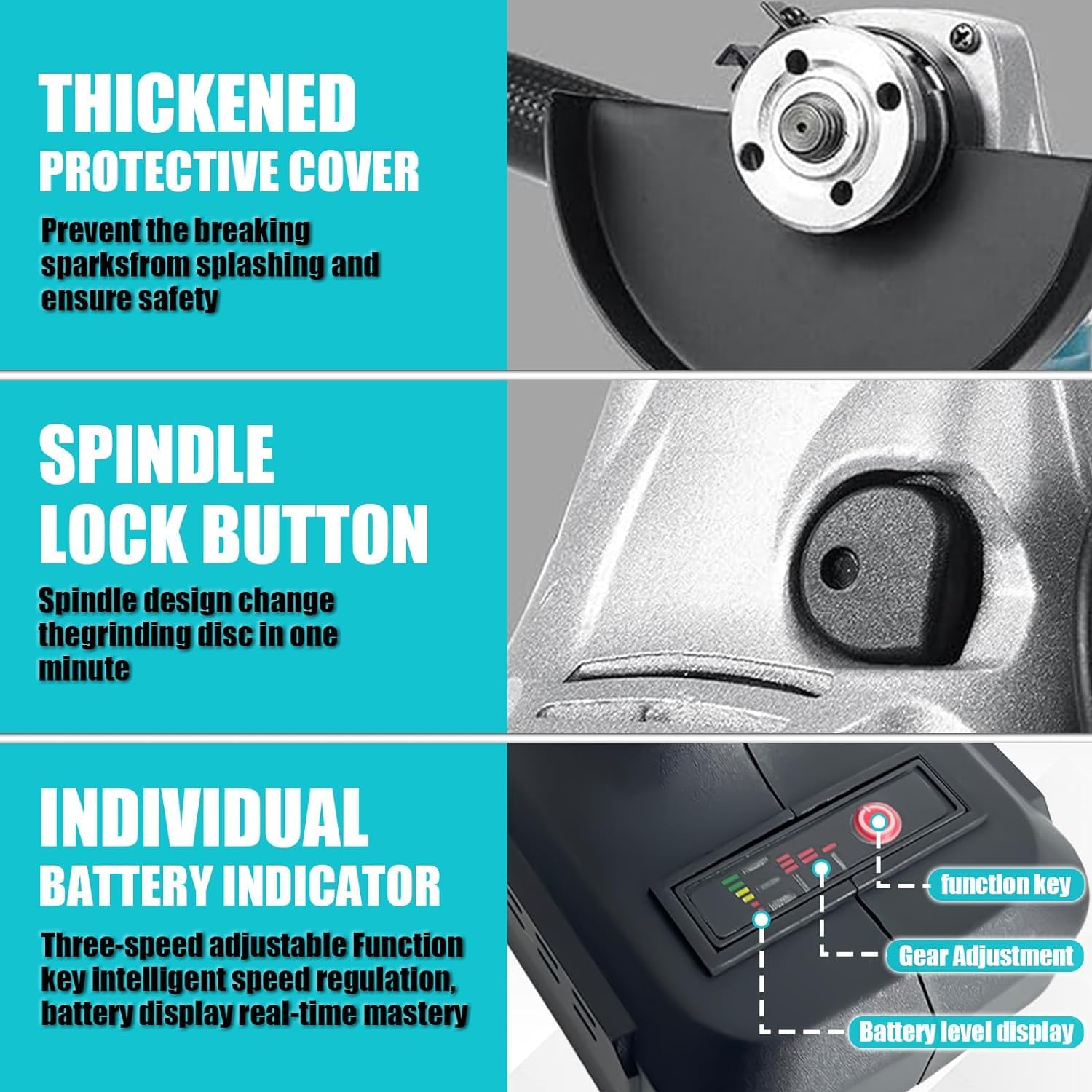 THICKENED
PROTECTIVE COVER

Prevent the breaking sparksfrom splashing and ensure safety

SPINDLE
LOCK BUTTON

Spindle design change thegrinding disc in one minute

INDIVIDUAL
BATTERY INDICATOR

Three-speed adjustable Function key intelligent speed regulation, battery display real-time mastery

function key

Gear Adjustment

Battery level display