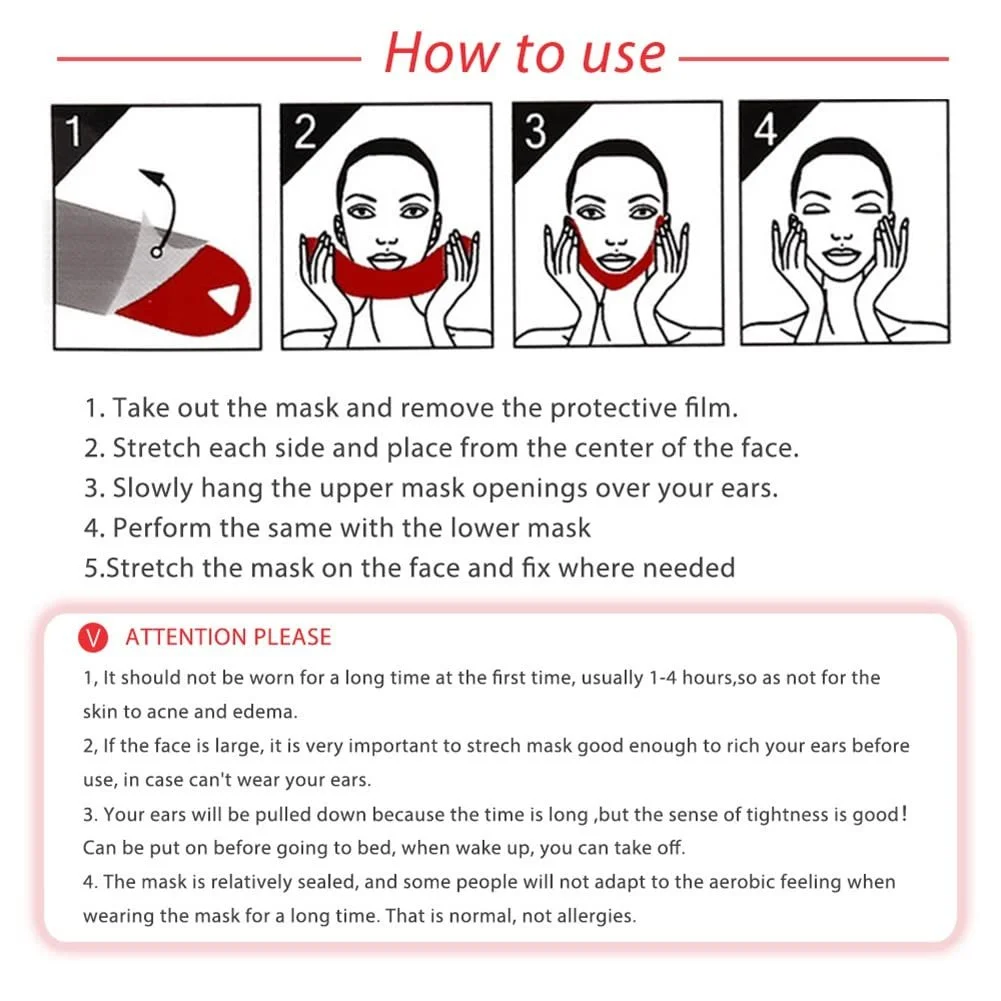 How to use

1

2

3

4

1. Take out the mask and remove the protective film.
2. Stretch each side and place from the center of the face.
3. Slowly hang the upper mask openings over your ears.
4. Perform the same with the lower mask
5.Stretch the mask on the face and fix where needed

V ATTENTION PLEASE

1, It should not be worn for a long time at the first time, usually 1-4 hours,so as not for the skin to acne and edema.

2, If the face is large, it is very important to strech mask good enough to rich your ears before use, in case can't wear your ears.

3. Your ears will be pulled down because the time is long ,but the sense of tightness is good! Can be put on before going to bed, when wake up, you can take off.

4. The mask is relatively sealed, and some people will not adapt to the aerobic feeling when wearing the mask for a long time. That is normal, not allergies.