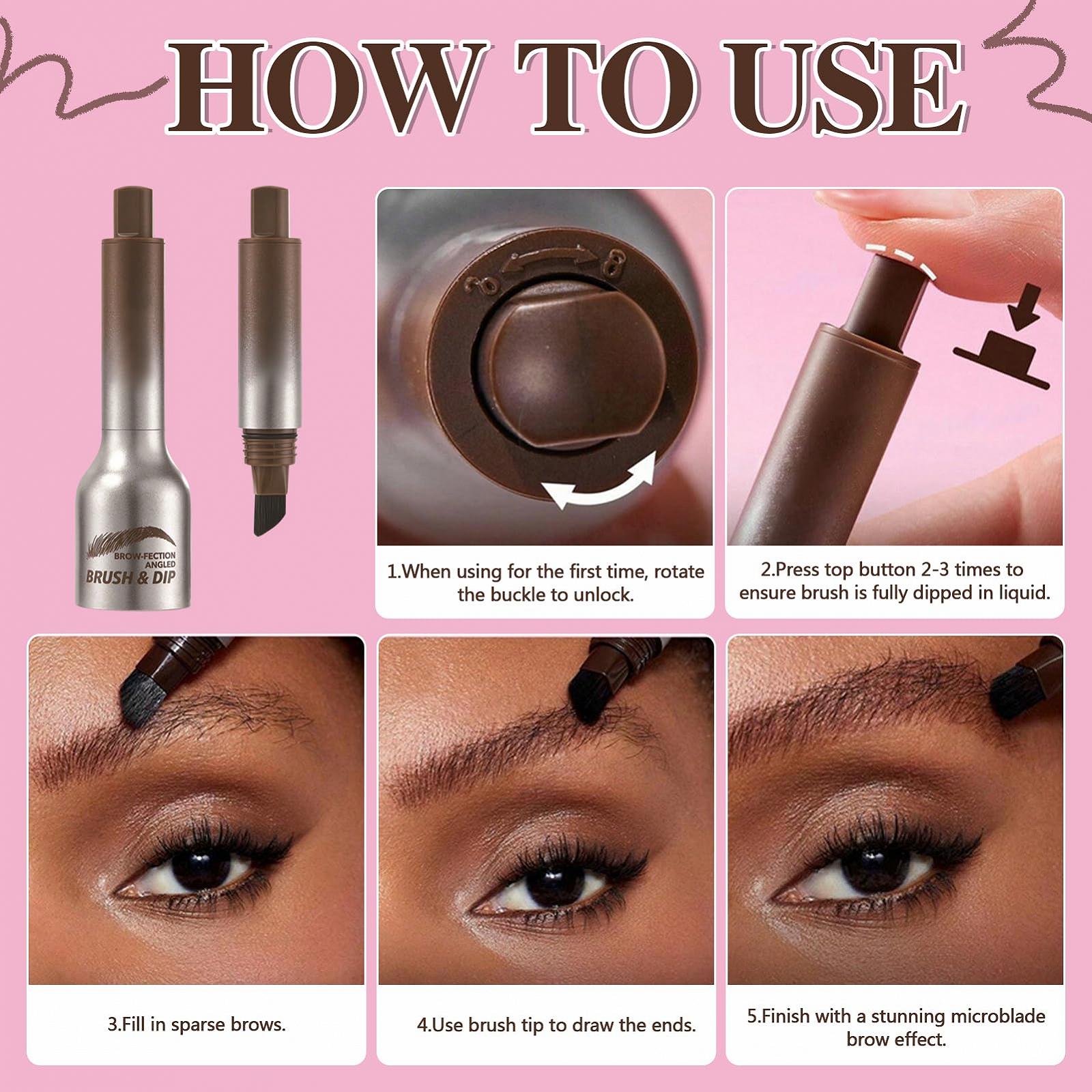 HOW TO USE

BROW-FECTION ANGLED BRUSH & DIP

1.When using for the first time, rotate the buckle to unlock.

2.Press top button 2-3 times to ensure brush is fully dipped in liquid.

3.Fill in sparse brows.

4.Use brush tip to draw the ends.

5.Finish with a stunning microblade brow effect.