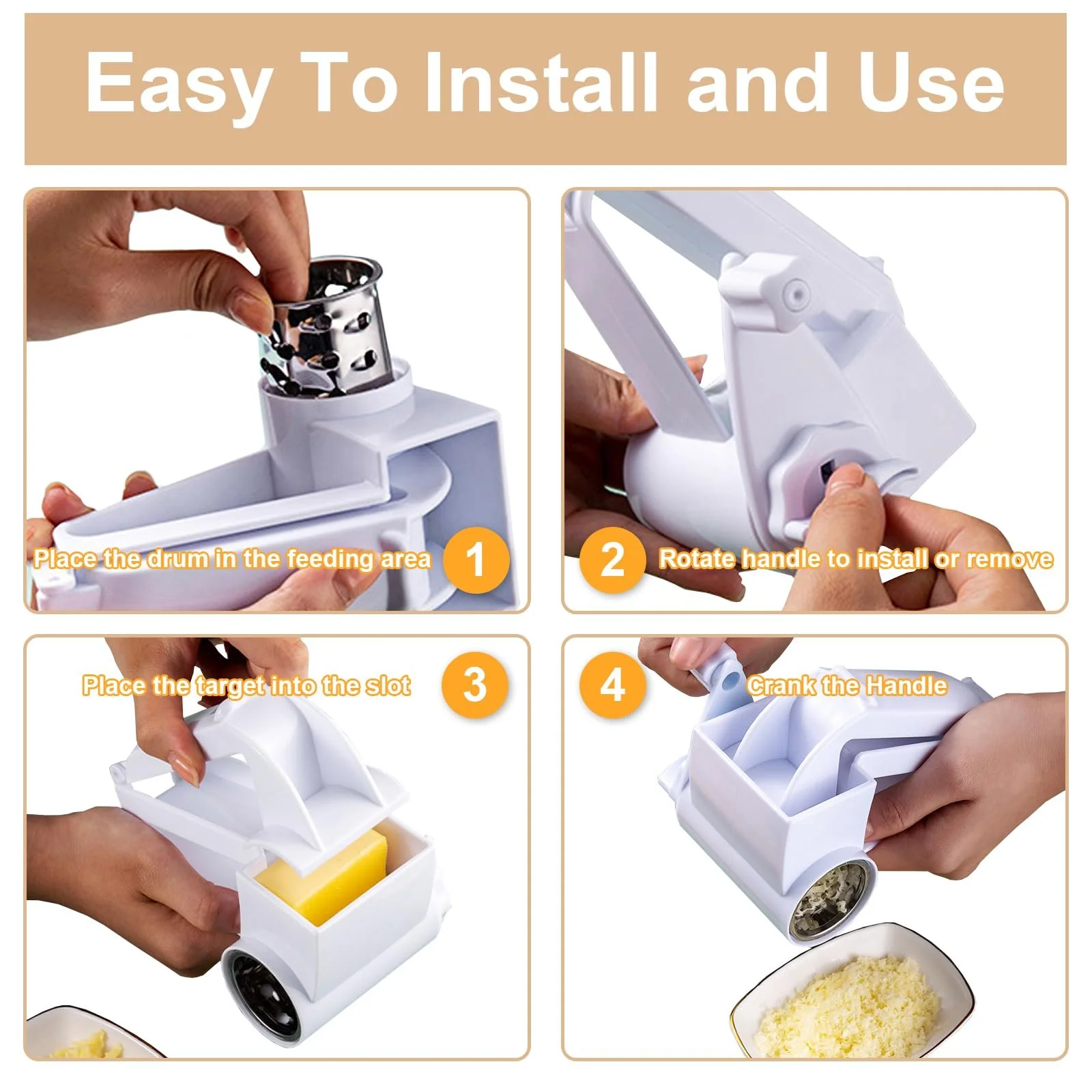 Easy To Install and Use

Place the drum in the feeding area 1

2 Rotate handle to install or remove

Place the target into the slot 3

4 Crank the Handle