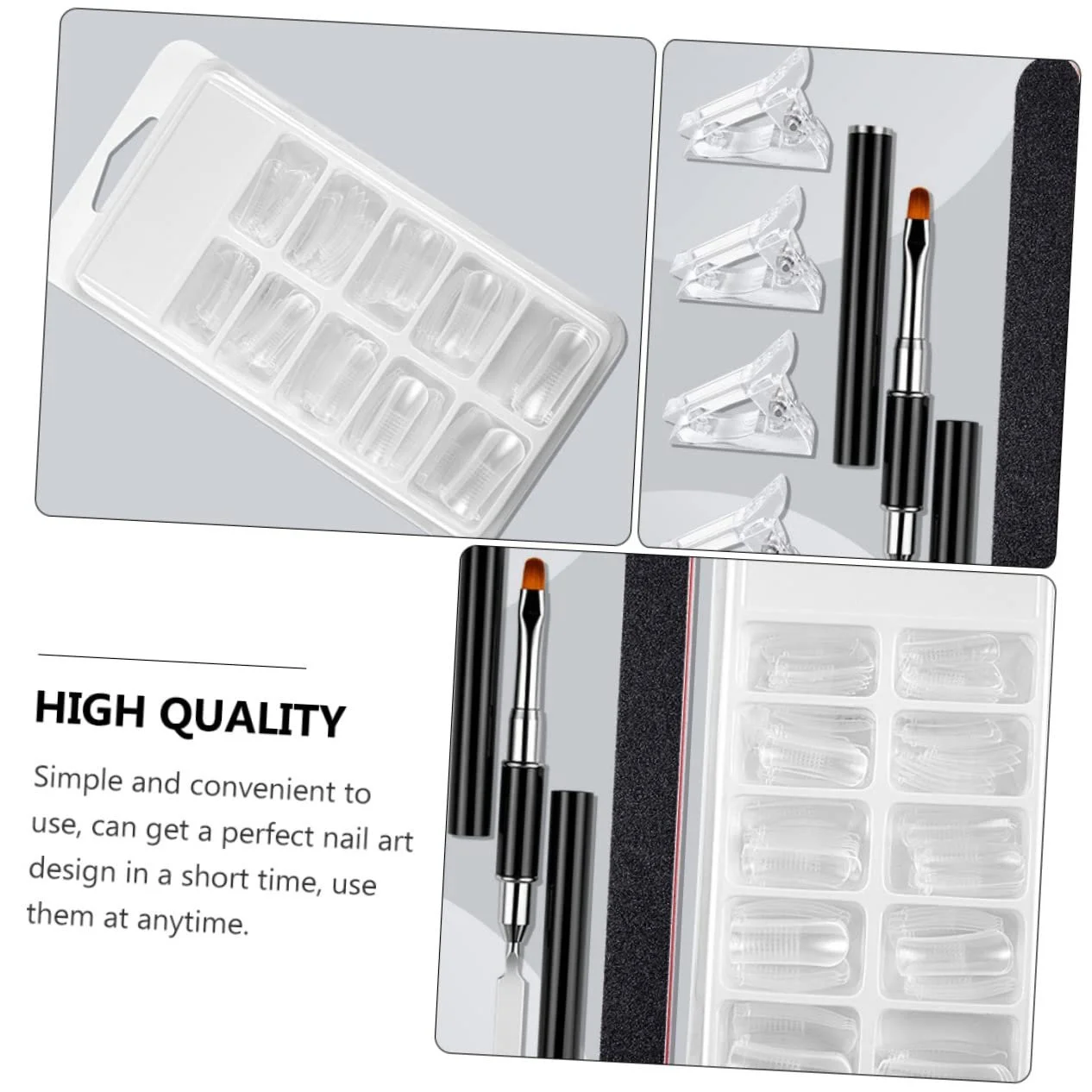 HIGH QUALITY

Simple and convenient to use, can get a perfect nail art design in a short time, use them at anytime.