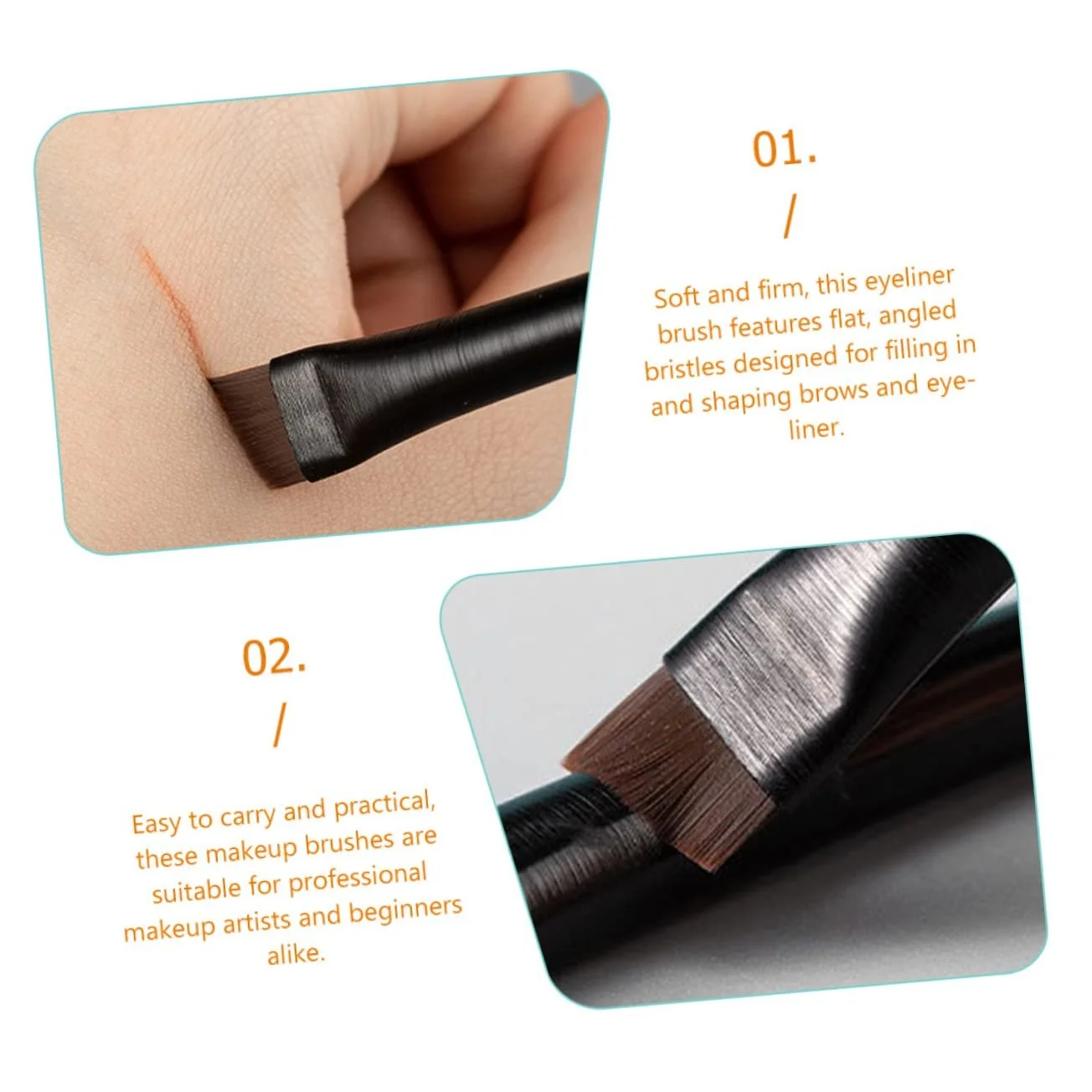 01.
/
Soft and firm, this eyeliner brush features flat, angled bristles designed for filling in and shaping brows and eyeliner.

02.
/
Easy to carry and practical, these makeup brushes are suitable for professional makeup artists and beginners alike.