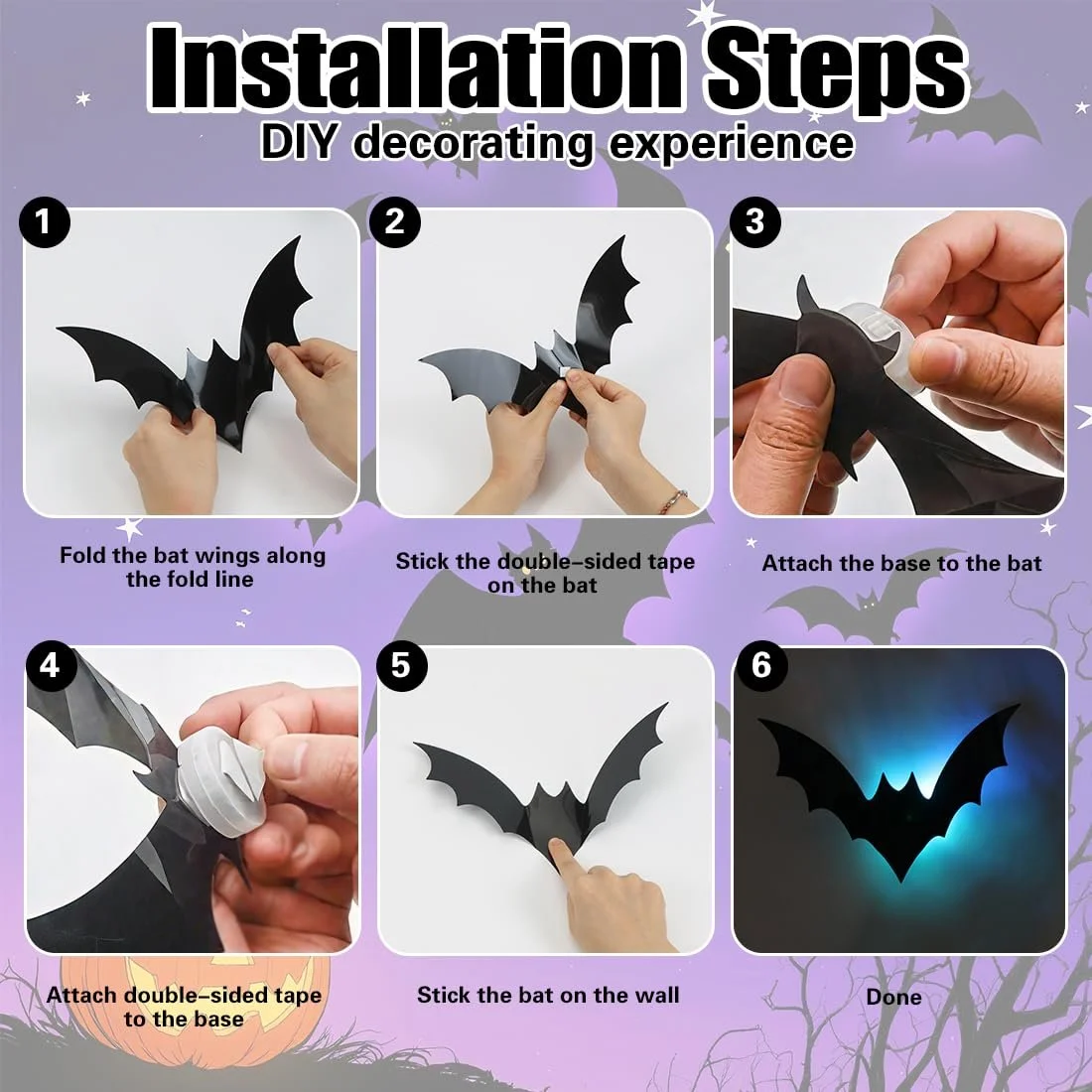 Installation Steps
DIY decorating experience

1
Fold the bat wings along the fold line

2
Stick the double–sided tape on the bat

3
Attach the base to the bat

4
Attach double–sided tape to the base

5
Stick the bat on the wall

6
Done