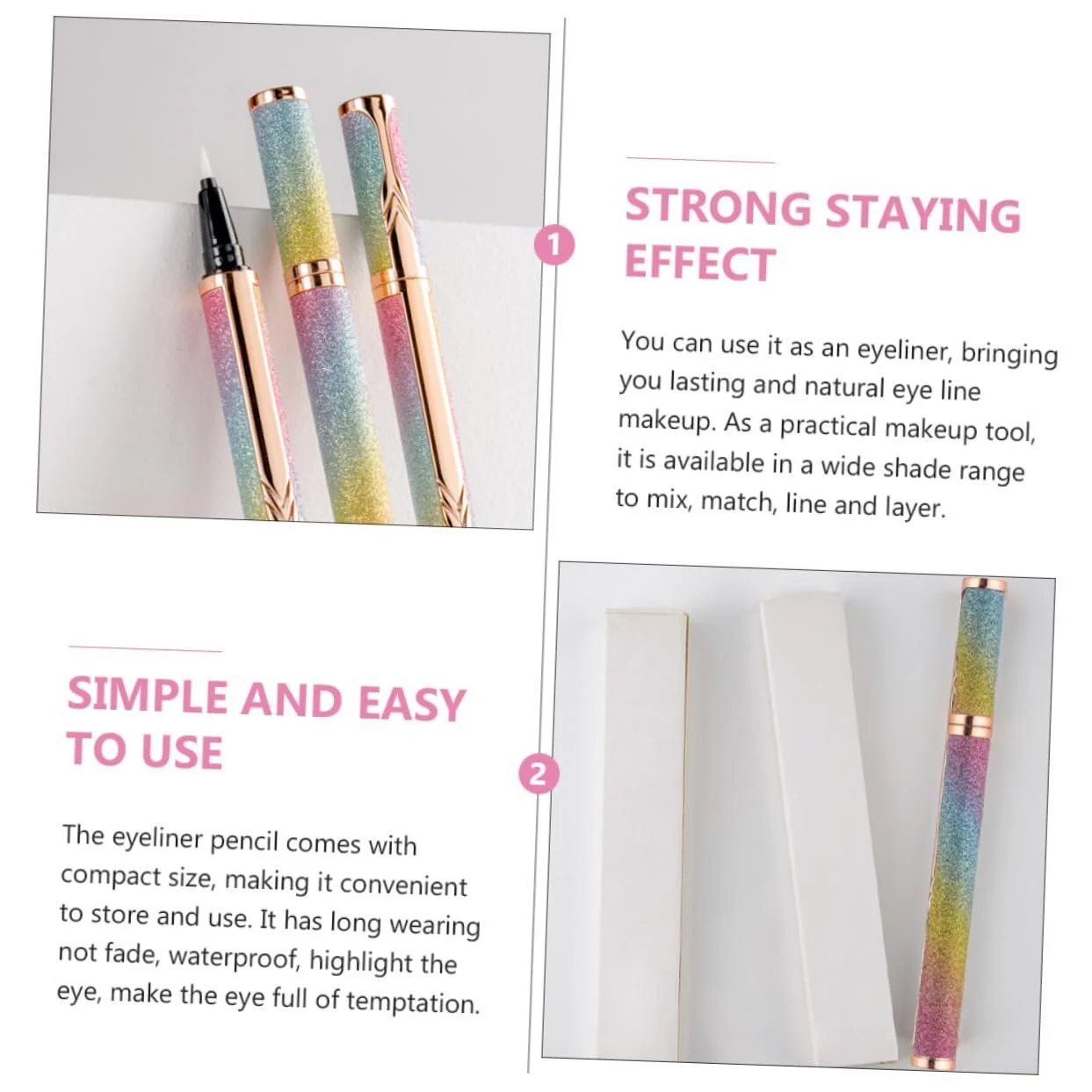 1

STRONG STAYING EFFECT

You can use it as an eyeliner, bringing you lasting and natural eye line makeup. As a practical makeup tool, it is available in a wide shade range to mix, match, line and layer.

SIMPLE AND EASY TO USE

2

The eyeliner pencil comes with compact size, making it convenient to store and use. It has long wearing not fade, waterproof, highlight the eye, make the eye full of temptation.