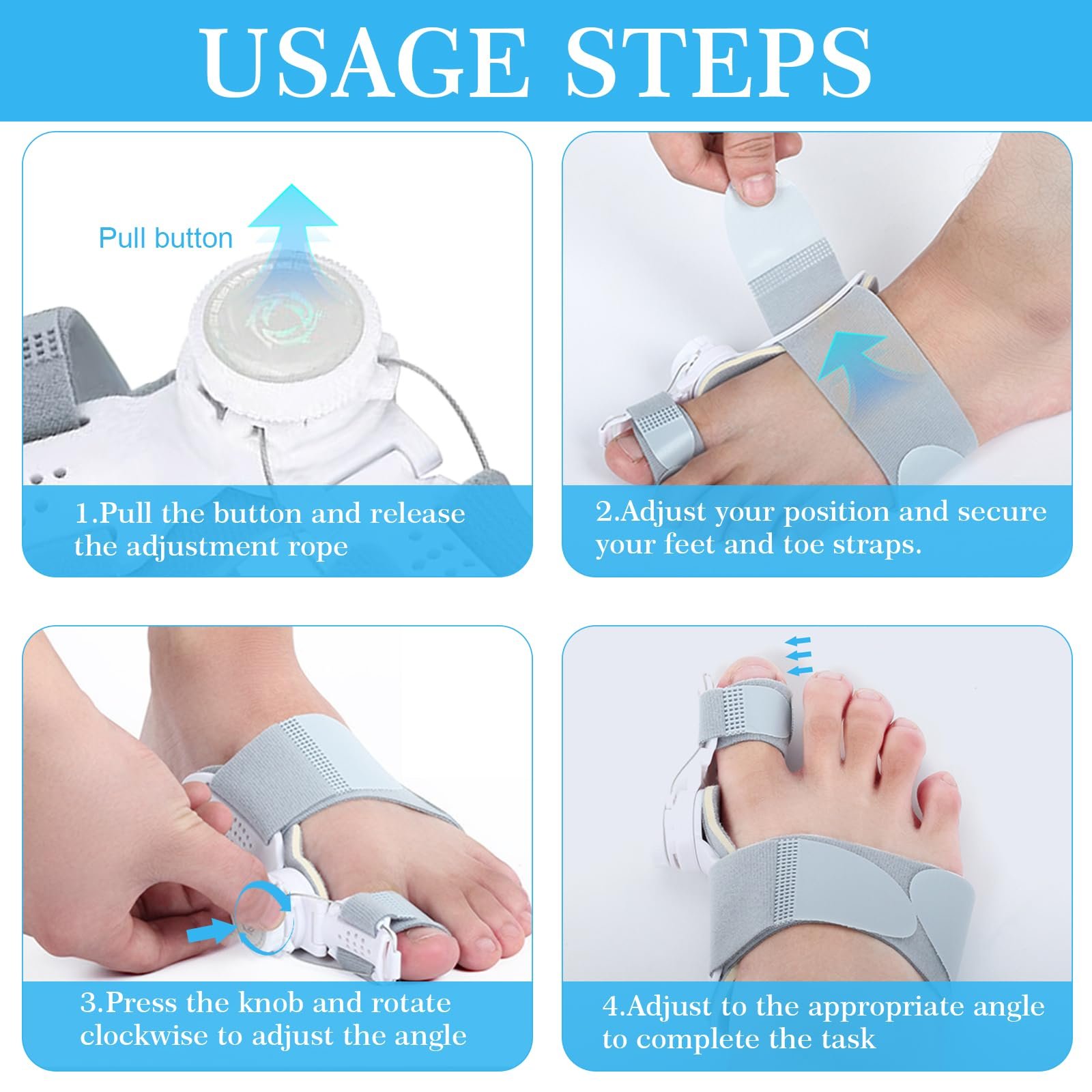 USAGE STEPS

Pull button

1.Pull the button and release the adjustment rope

2.Adjust your position and secure your feet and toe straps.

3.Press the knob and rotate clockwise to adjust the angle

4.Adjust to the appropriate angle to complete the task