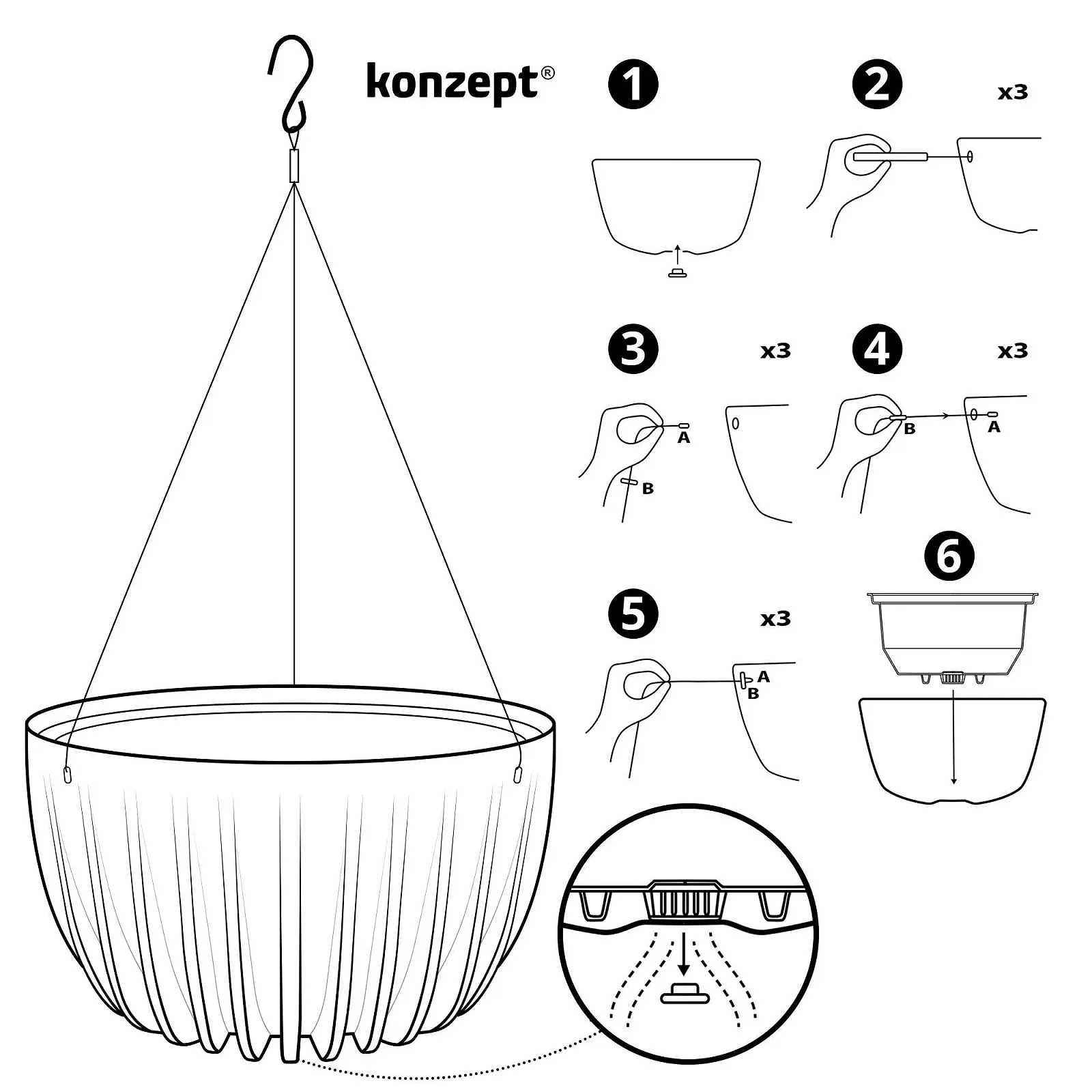 konzept®

1

2 x3

3 x3

A

B

4 x3

B

A

5 x3

A

B

6