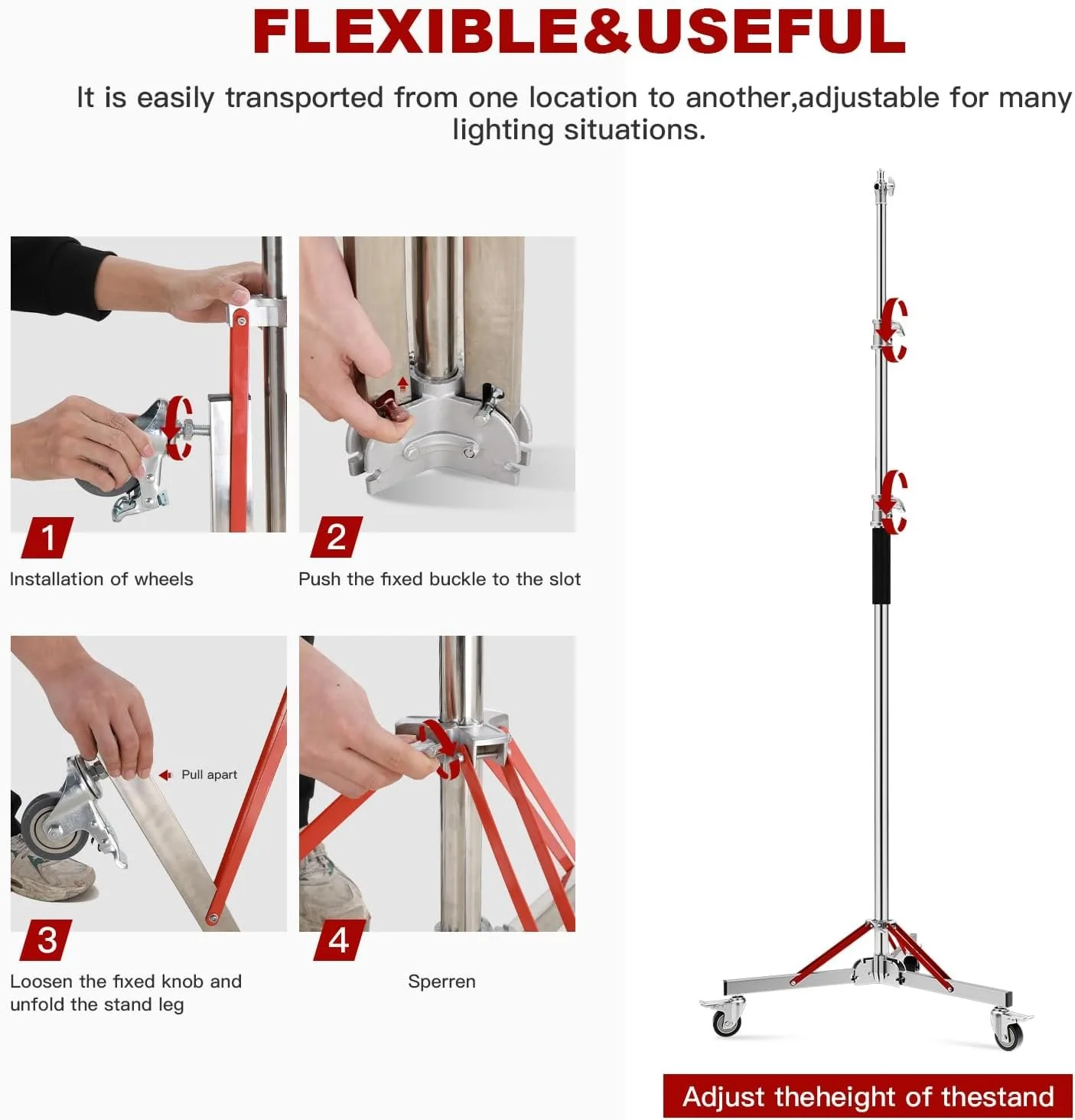 FLEXIBLE&USEFUL

It is easily transported from one location to another,adjustable for many lighting situations.

1

Installation of wheels

2

Push the fixed buckle to the slot

Pull apart

3

Loosen the fixed knob and unfold the stand leg

4

Sperren

Adjust theheight of thestand