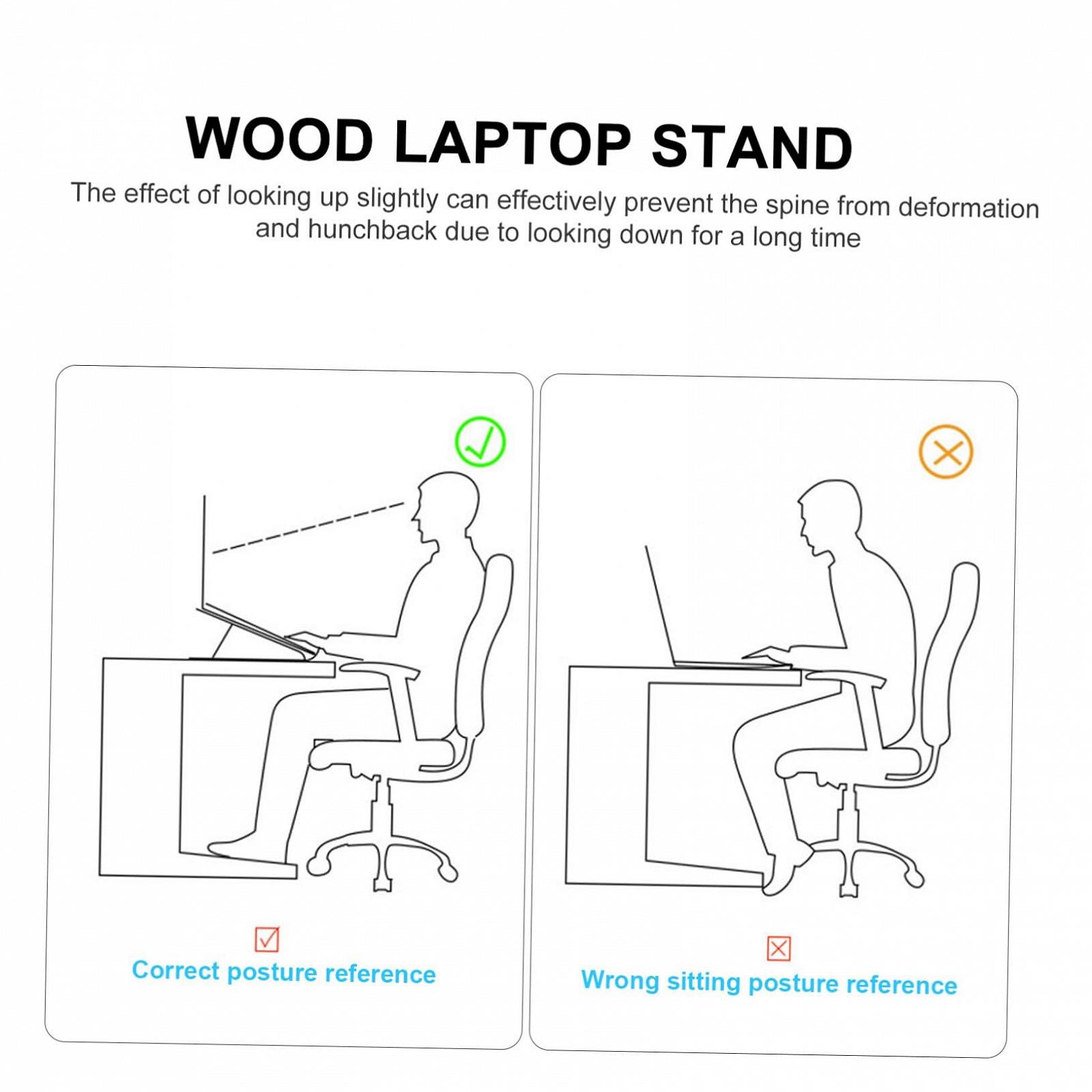 WOOD LAPTOP STAND

The effect of looking up slightly can effectively prevent the spine from deformation and hunchback due to looking down for a long time

Correct posture reference

Wrong sitting posture reference