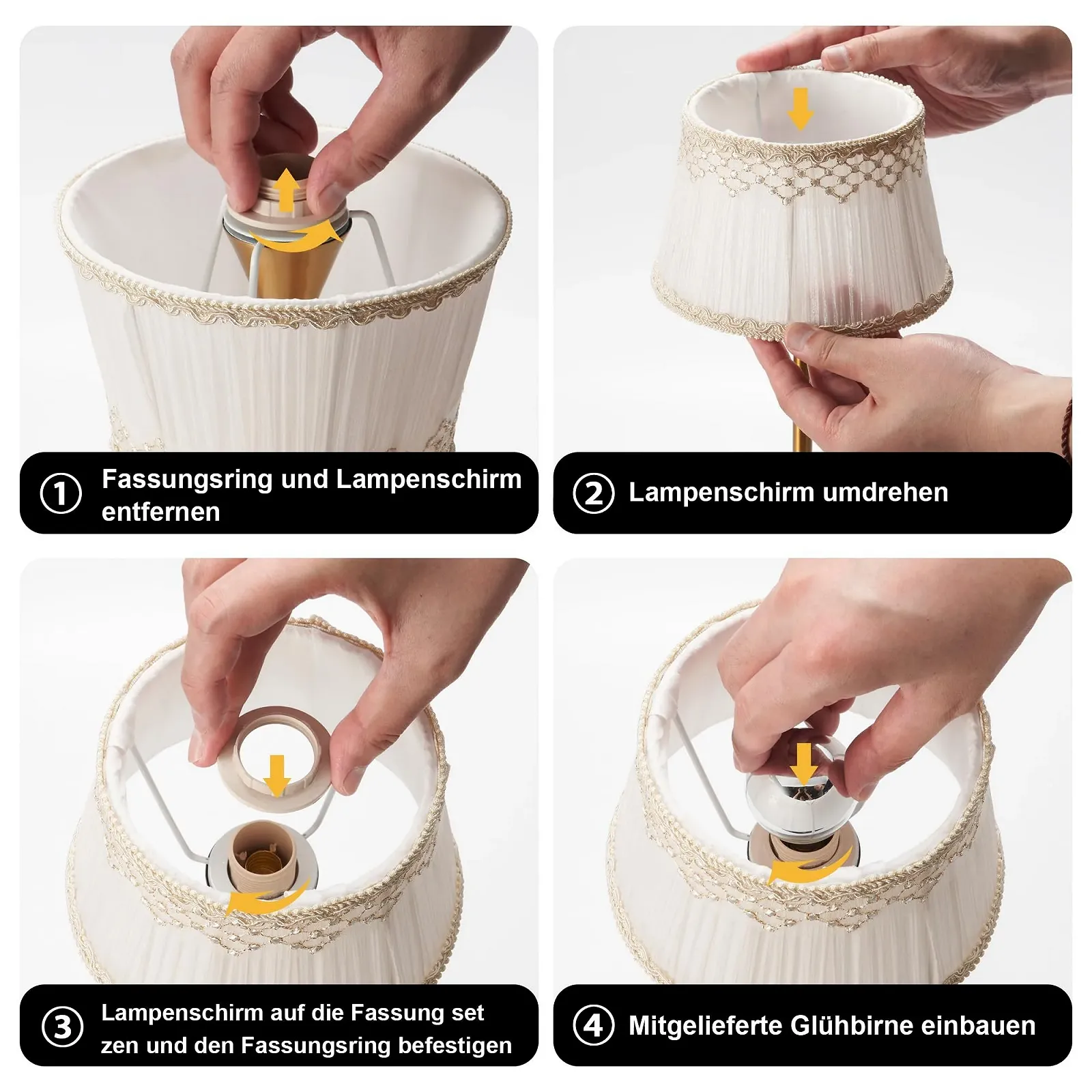 ① Fassungsring und Lampenschirm entfernen

② Lampenschirm umdrehen

③ Lampenschirm auf die Fassung set zen und den Fassungsring befestigen

④ Mitgelieferte Glühbirne einbauen