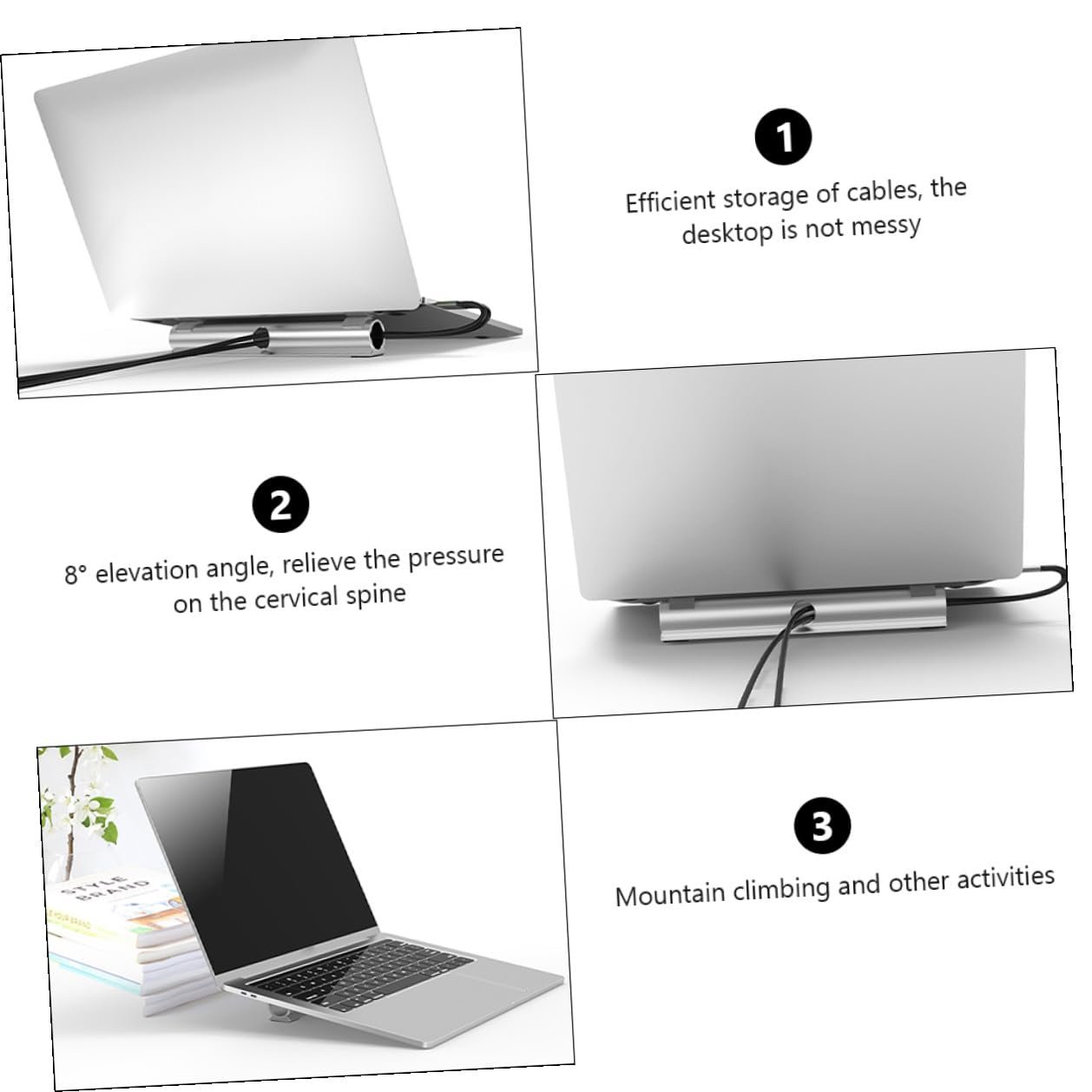 1

Efficient storage of cables, the desktop is not messy

2

8° elevation angle, relieve the pressure on the cervical spine

STYLE BRAND

3

Mountain climbing and other activities