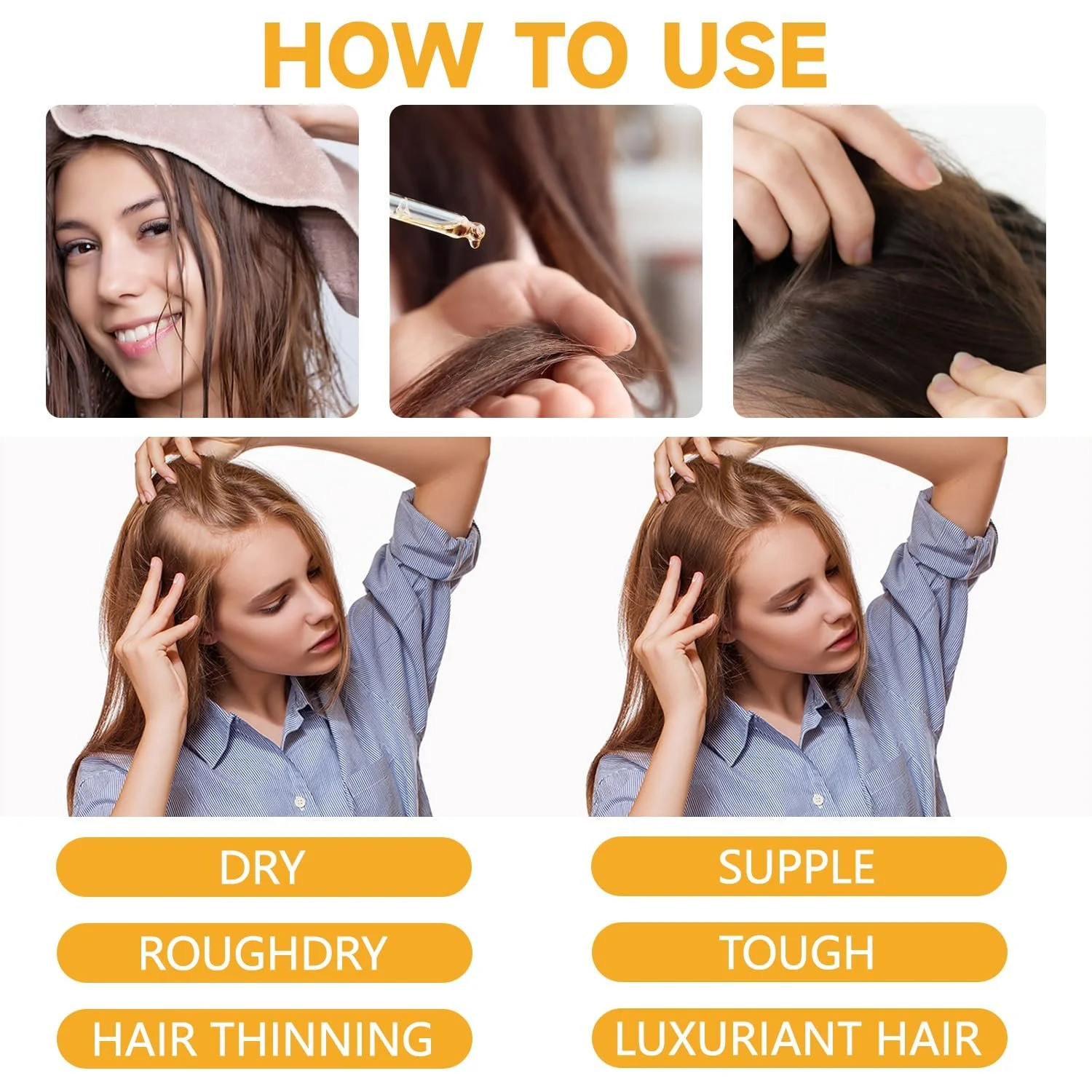 HOW TO USE

DRY

ROUGHDRY

HAIR THINNING

SUPPLE

TOUGH

LUXURIANT HAIR