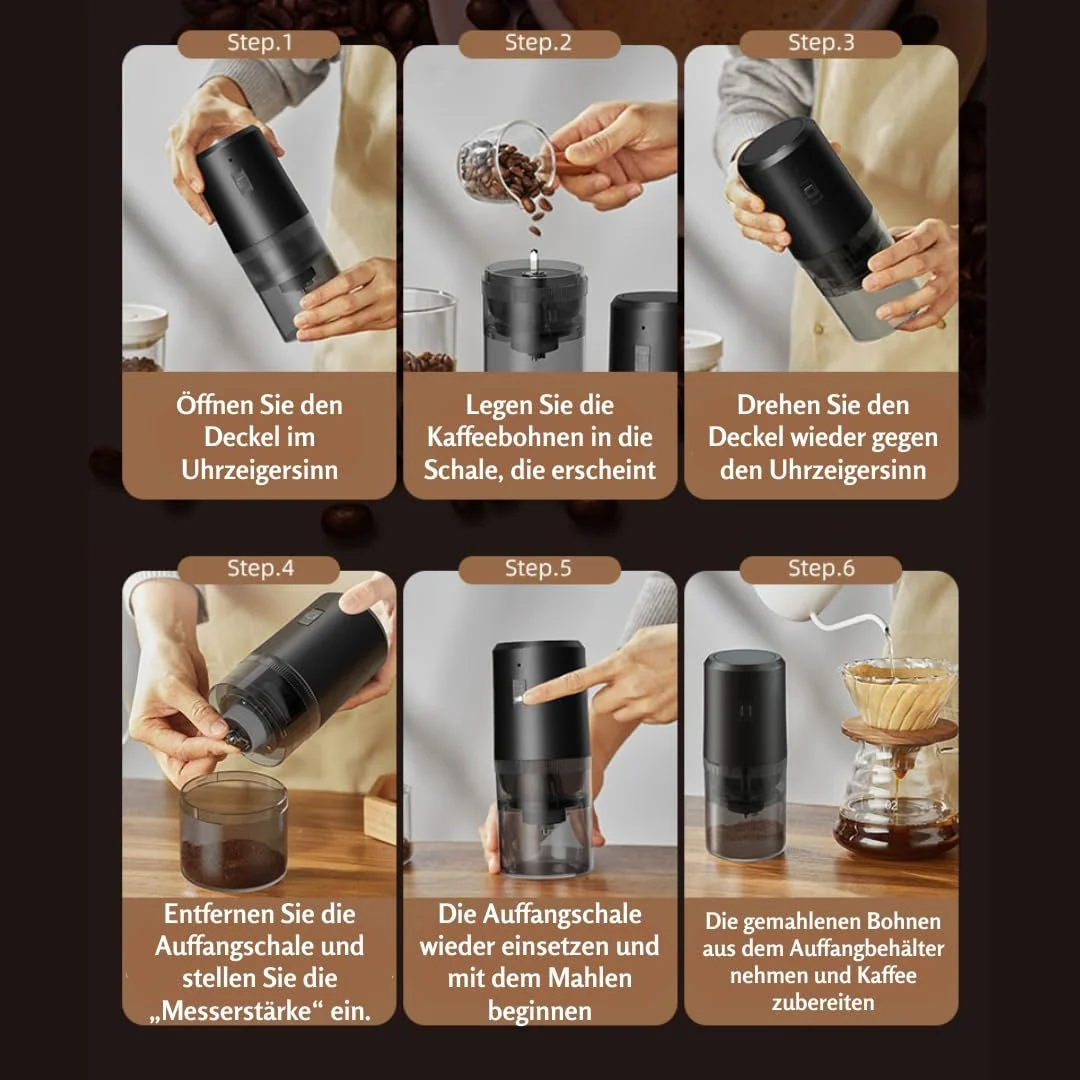 Step.1

Öffnen Sie den Deckel im Uhrzeigersinn

Step.2

Legen Sie die Kaffeebohnen in die Schale, die erscheint

Step.3

Drehen Sie den Deckel wieder gegen den Uhrzeigersinn

Step.4

Entfernen Sie die Auffangschale und stellen Sie die „Messerstärke“ ein.

Step.5

Die Auffangschale wieder einsetzen und mit dem Mahlen beginnen

Step.6

Die gemahlenen Bohnen aus dem Auffangbehälter nehmen und Kaffee zubereiten