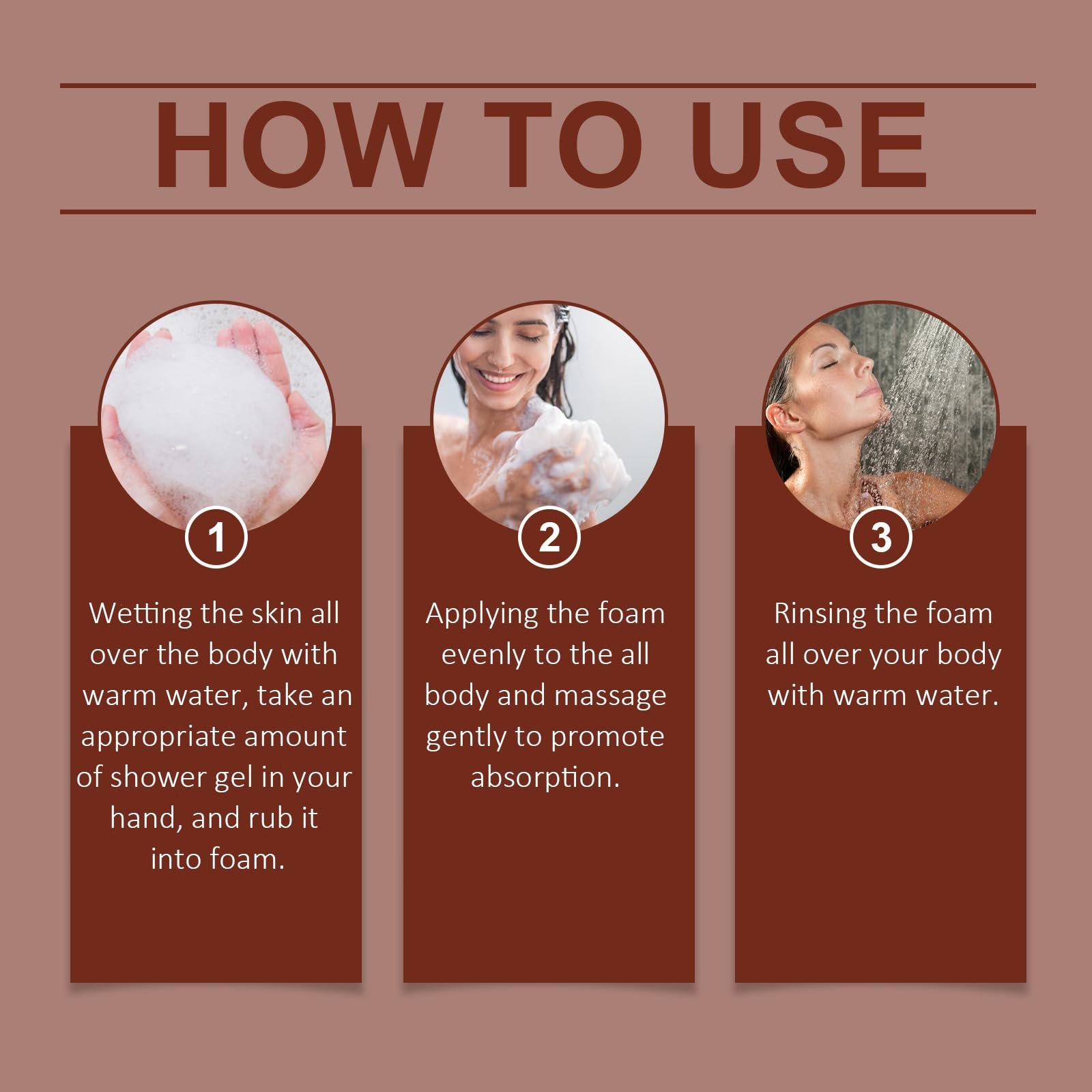 HOW TO USE

1

Wetting the skin all over the body with warm water, take an appropriate amount of shower gel in your hand, and rub it into foam.

2

Applying the foam evenly to the all body and massage gently to promote absorption.

3

Rinsing the foam all over your body with warm water.