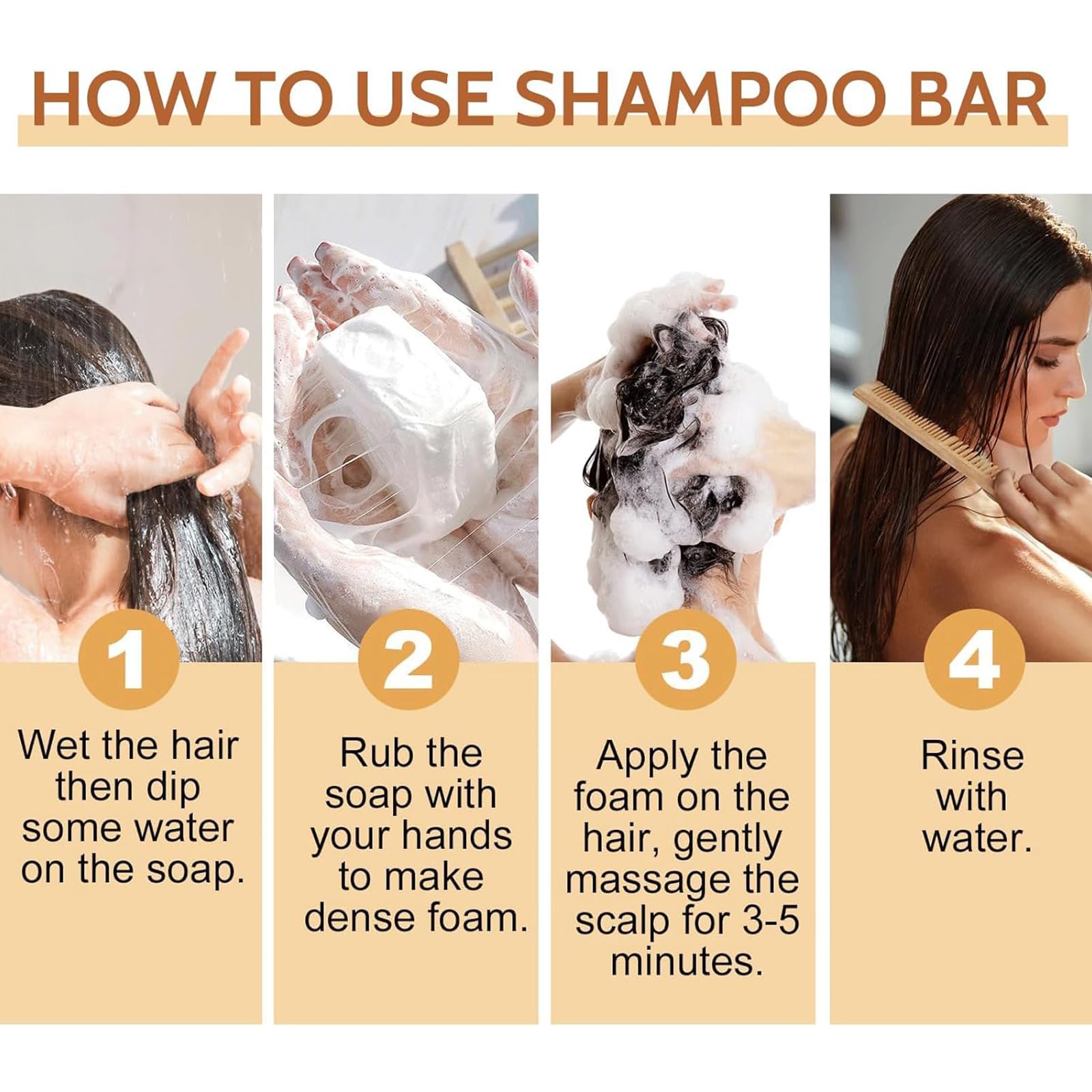 HOW TO USE SHAMPOO BAR

1

Wet the hair then dip some water on the soap.

2

Rub the soap with your hands to make dense foam.

3

Apply the foam on the hair, gently massage the scalp for 3-5 minutes.

4

Rinse with water.