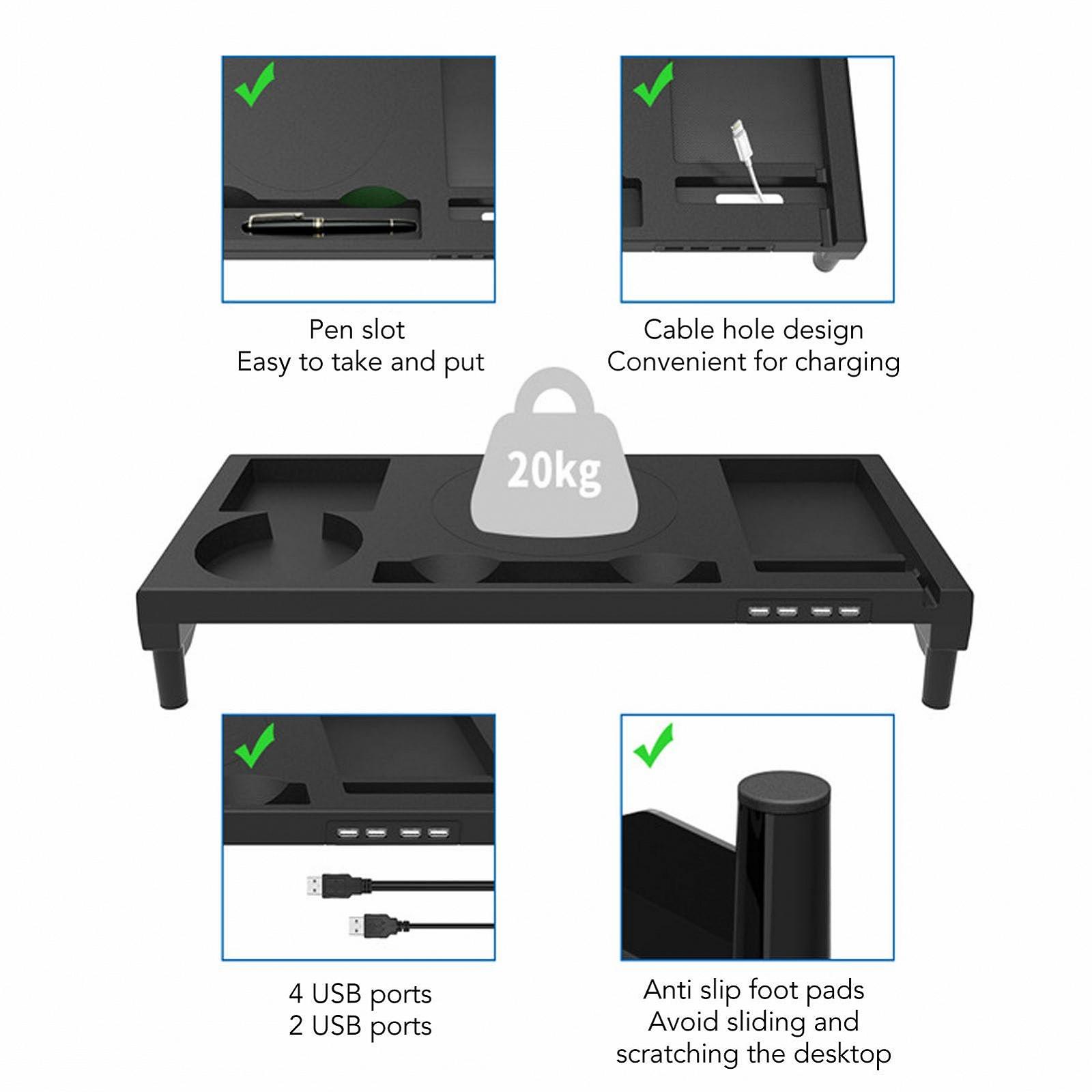 Pen slot
Easy to take and put

Cable hole design
Convenient for charging

20kg

4 USB ports
2 USB ports

Anti slip foot pads
Avoid sliding and scratching the desktop