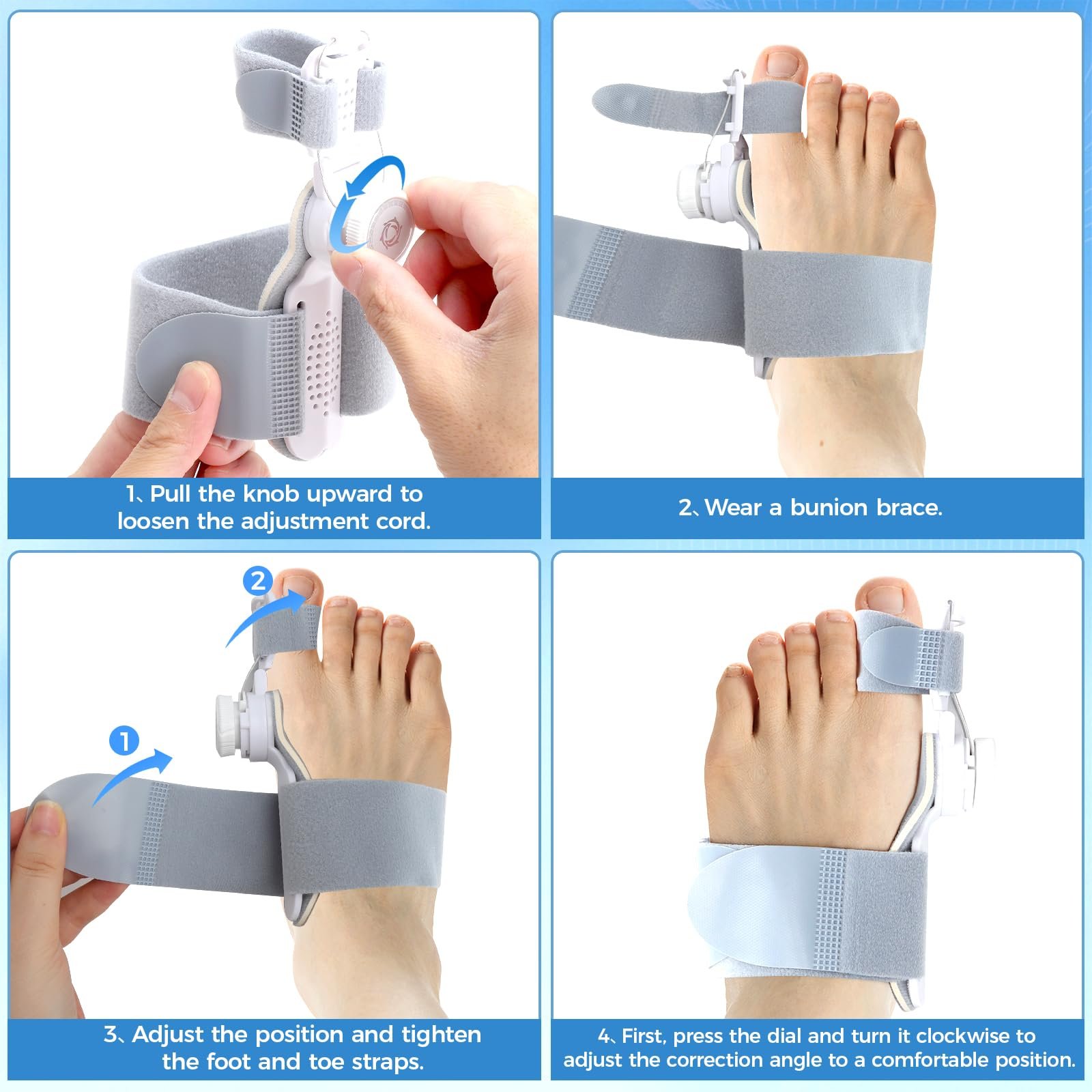 1、Pull the knob upward to loosen the adjustment cord.

2、Wear a bunion brace.

2

1

3、Adjust the position and tighten the foot and toe straps.

4、First, press the dial and turn it clockwise to adjust the correction angle to a comfortable position.