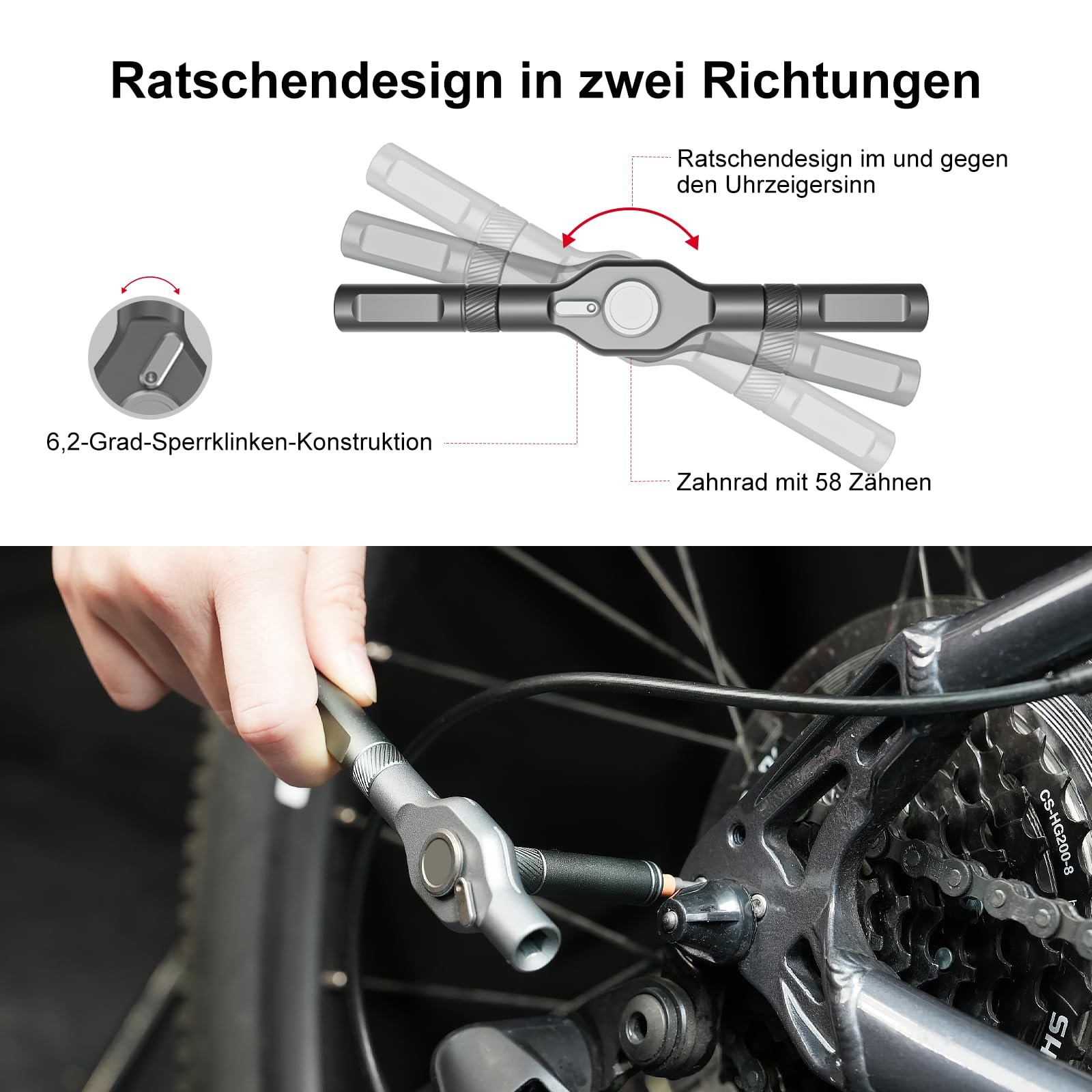 Ratschendesign in zwei Richtungen

Ratschendesign im und gegen den Uhrzeigersinn

6,2-Grad-Sperrklinken-Konstruktion

Zahnrad mit 58 Zähnen

CS-HG200-8

SH