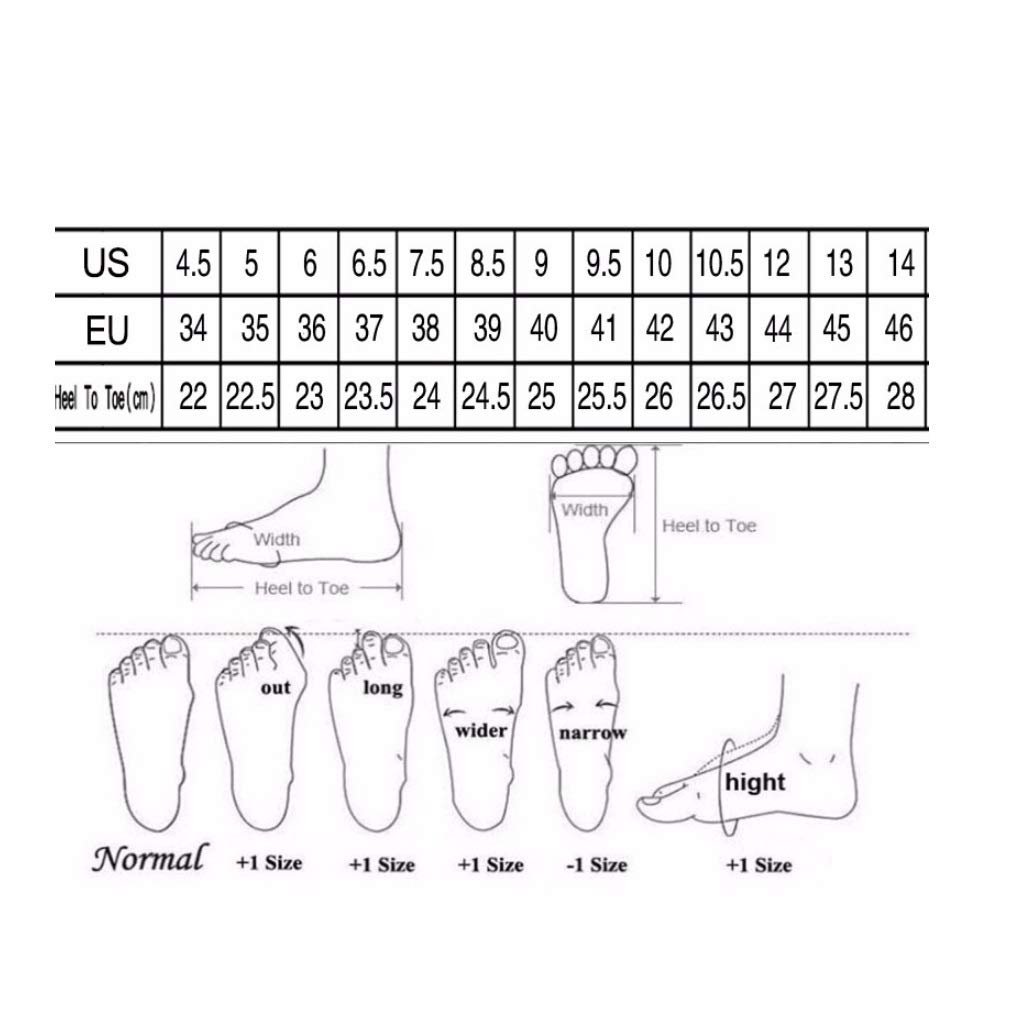 | US | 4.5 | 5 | 6 | 6.5 | 7.5 | 8.5 | 9 | 9.5 | 10 | 10.5 | 12 | 13 | 14 |
|---|---|---|---|---|---|---|---|---|---|---|---|---|---|
| EU | 34 | 35 | 36 | 37 | 38 | 39 | 40 | 41 | 42 | 43 | 44 | 45 | 46 |
| Heel To Toe(cm) | 22 | 22.5 | 23 | 23.5 | 24 | 24.5 | 25 | 25.5 | 26 | 26.5 | 27 | 27.5 | 28 |

Width
Heel to Toe
Width
Heel to Toe

out
long
wider
narrow
hight

Normal
+1 Size
+1 Size
+1 Size
-1 Size
+1 Size