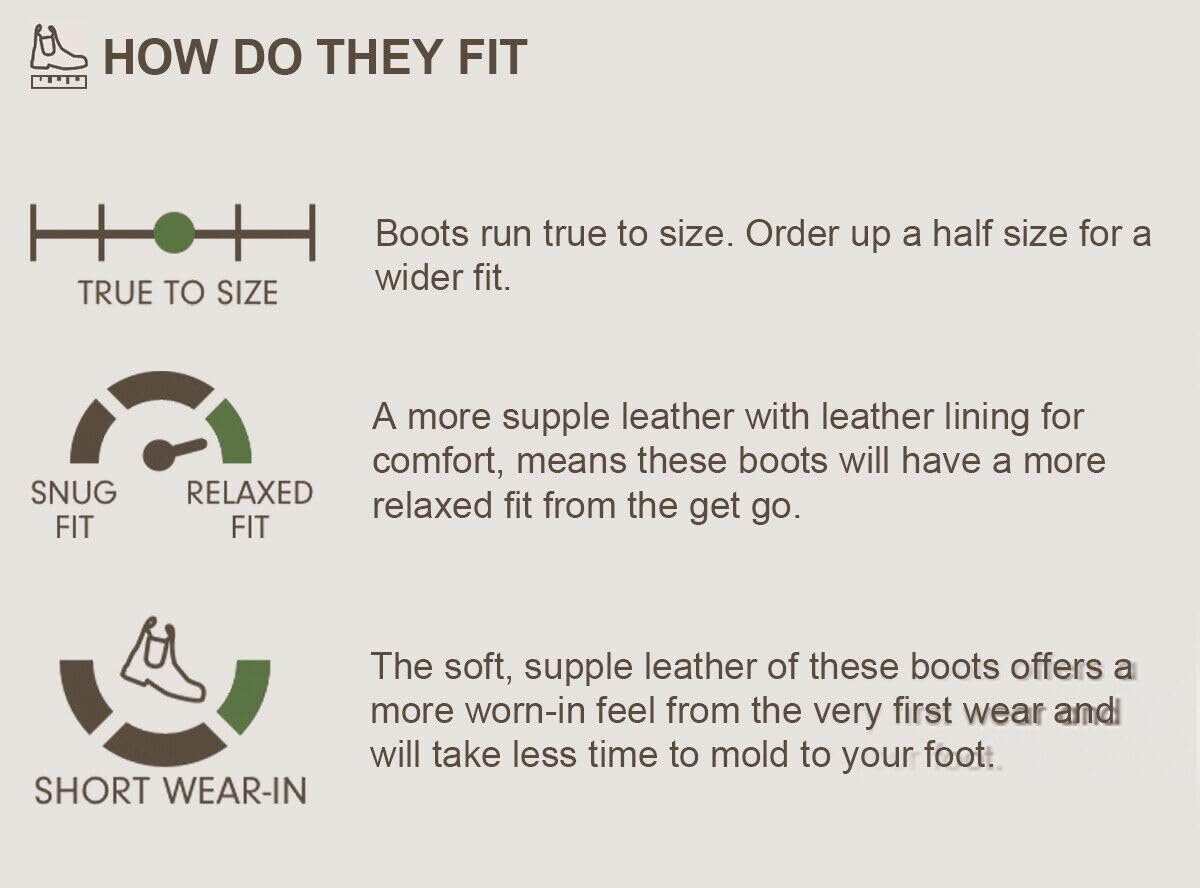 HOW DO THEY FIT

TRUE TO SIZE

Boots run true to size. Order up a half size for a wider fit.

SNUG FIT

RELAXED FIT

A more supple leather with leather lining for comfort, means these boots will have a more relaxed fit from the get go.

SHORT WEAR-IN

The soft, supple leather of these boots offers a more worn-in feel from the very first wear and will take less time to mold to your foot.