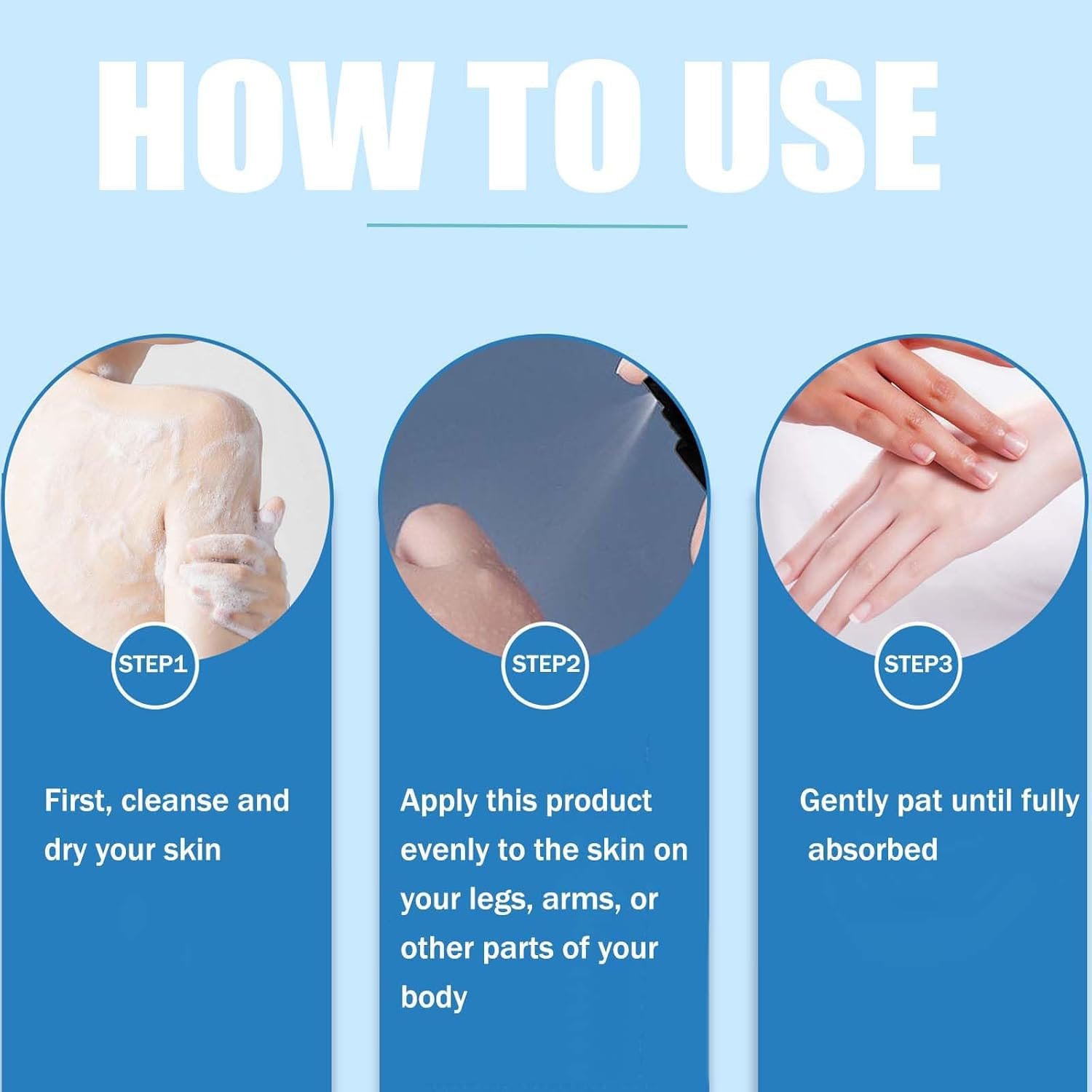 HOW TO USE

STEP1

First, cleanse and dry your skin

STEP2

Apply this product evenly to the skin on your legs, arms, or other parts of your body

STEP3

Gently pat until fully absorbed