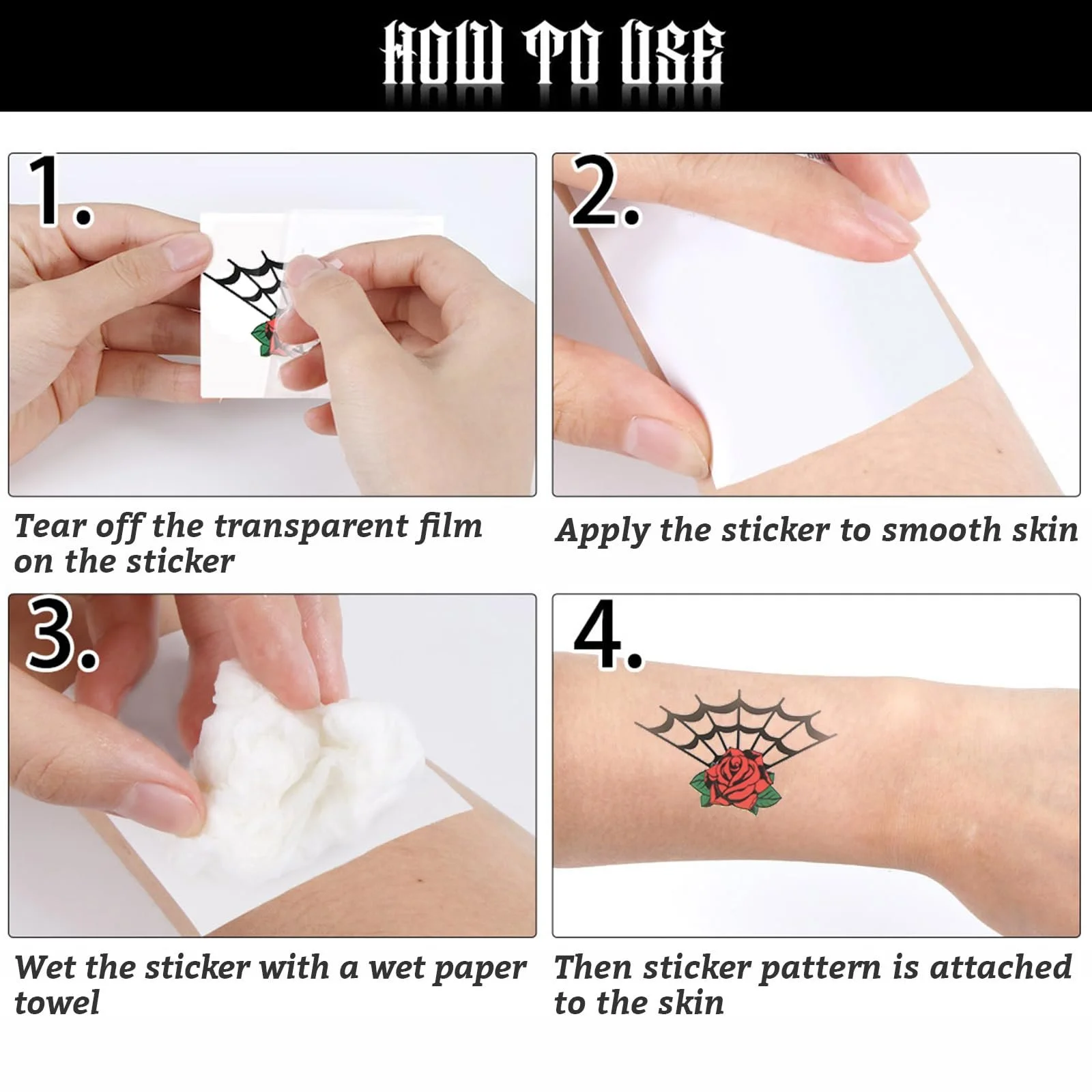 HOW TO USE

1.

Tear off the transparent film on the sticker

2.

Apply the sticker to smooth skin

3.

Wet the sticker with a wet paper towel

4.

Then sticker pattern is attached to the skin