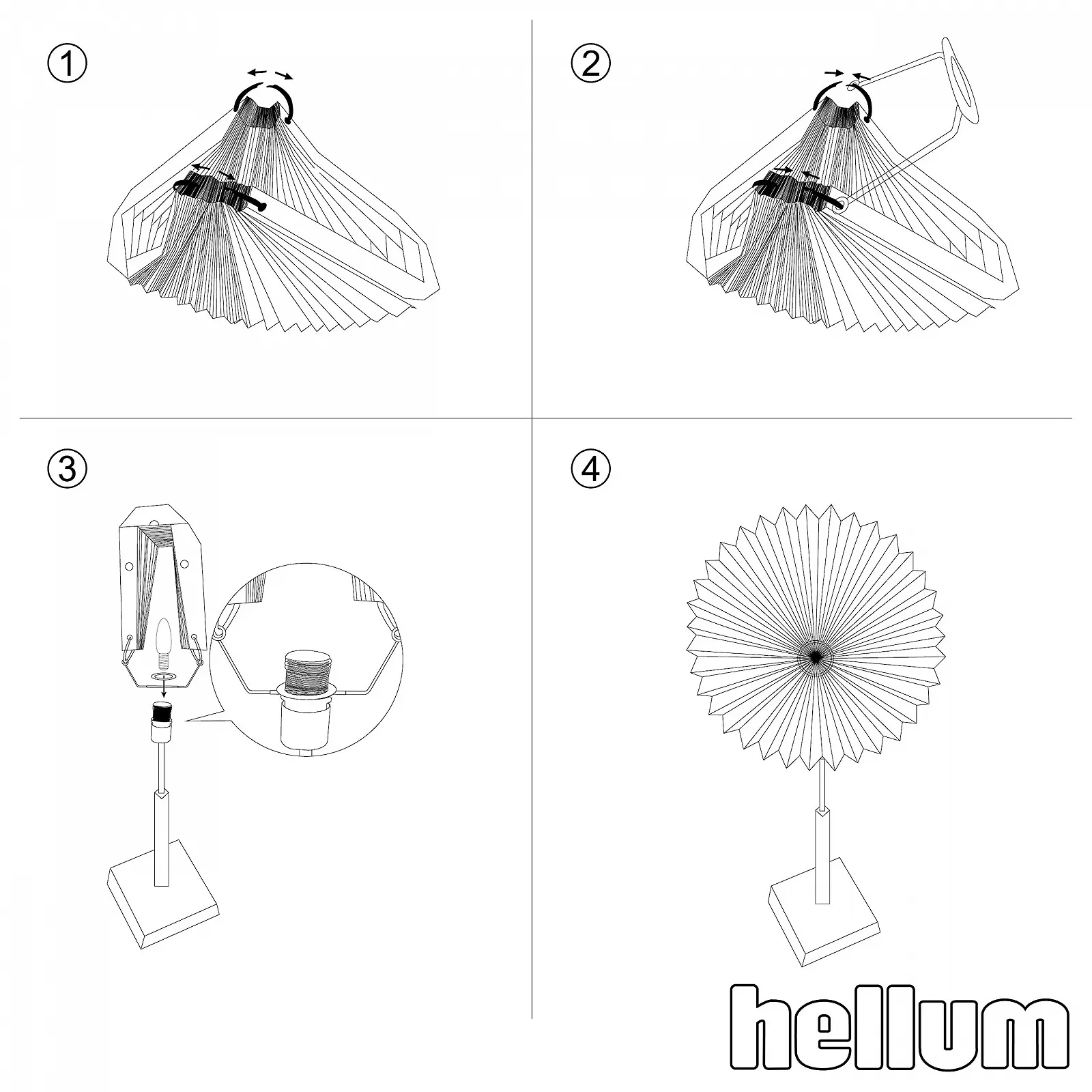 ①

②

③

④

hellum