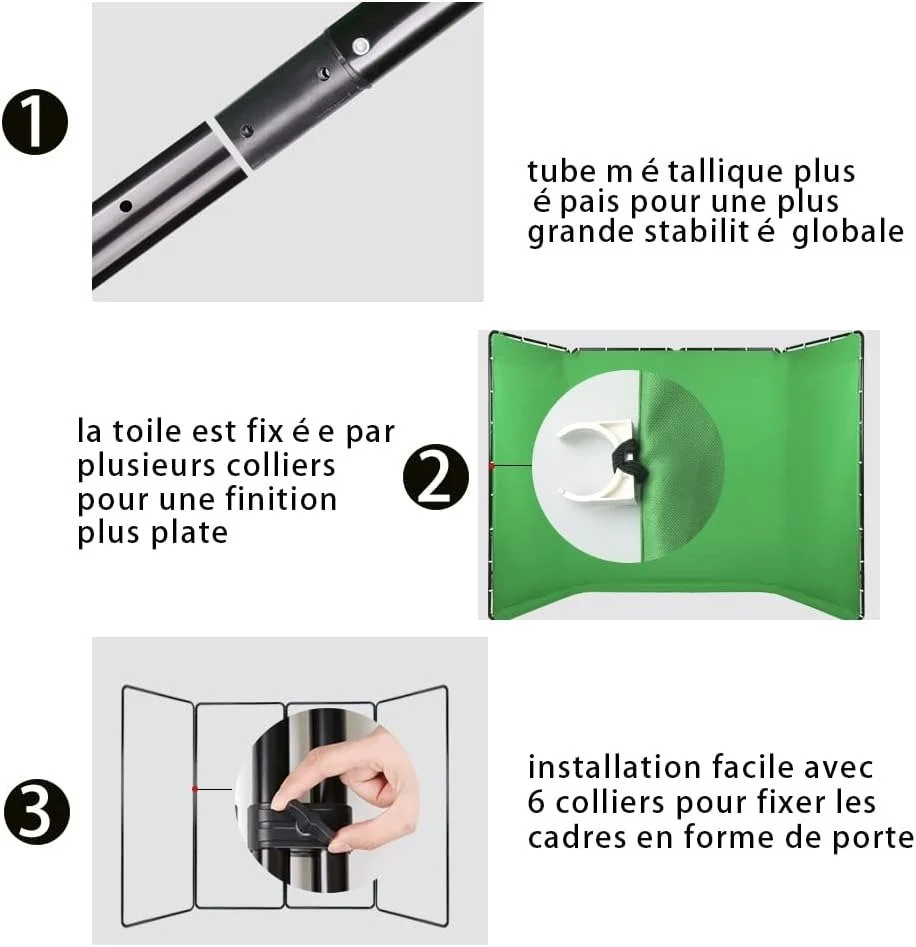 1

tube m é tallique plus é pais pour une plus grande stabilit é globale

la toile est fix é e par plusieurs colliers pour une finition plus plate

2

3

installation facile avec 6 colliers pour fixer les cadres en forme de porte