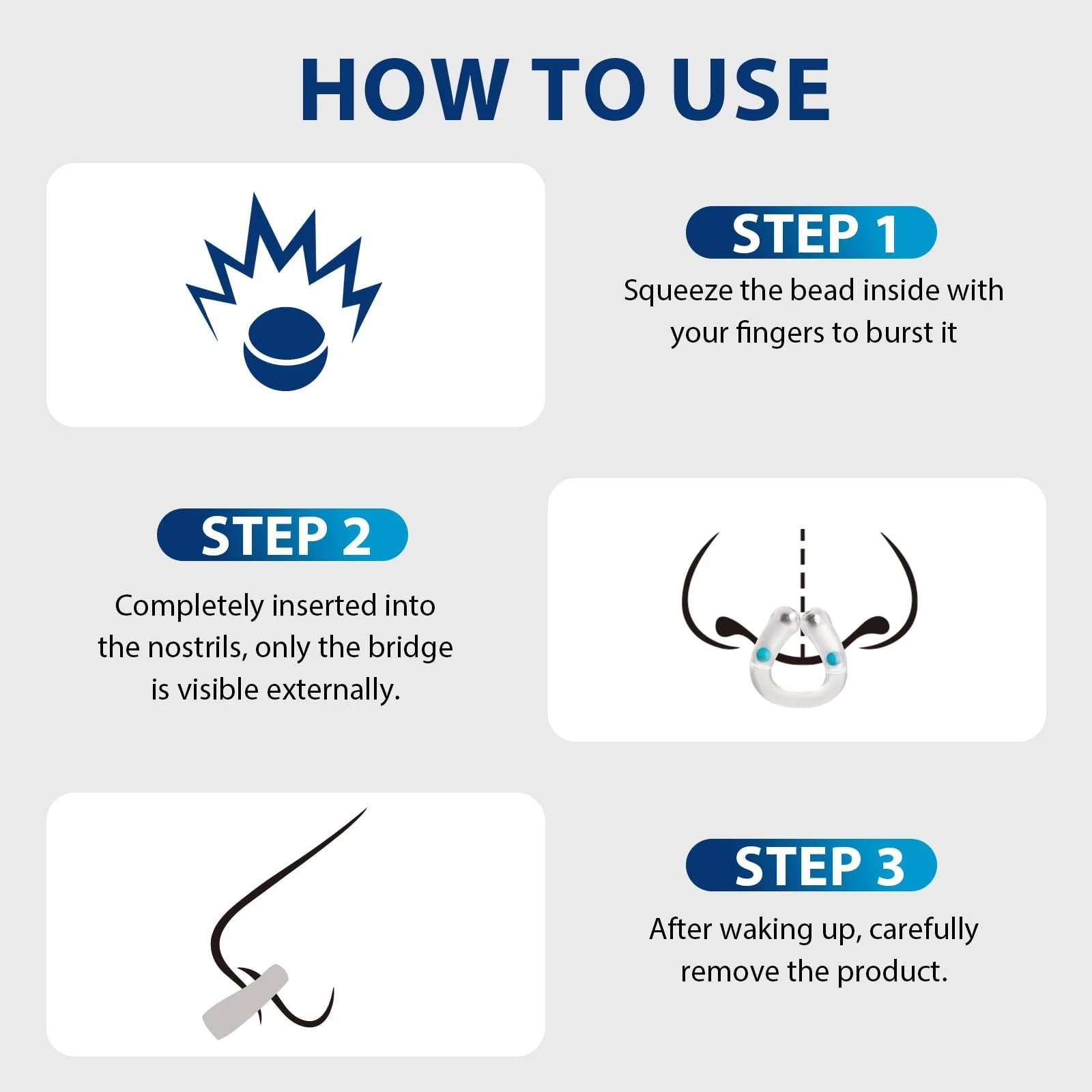 HOW TO USE

STEP 1

Squeeze the bead inside with your fingers to burst it

STEP 2

Completely inserted into the nostrils, only the bridge is visible externally.

STEP 3

After waking up, carefully remove the product.