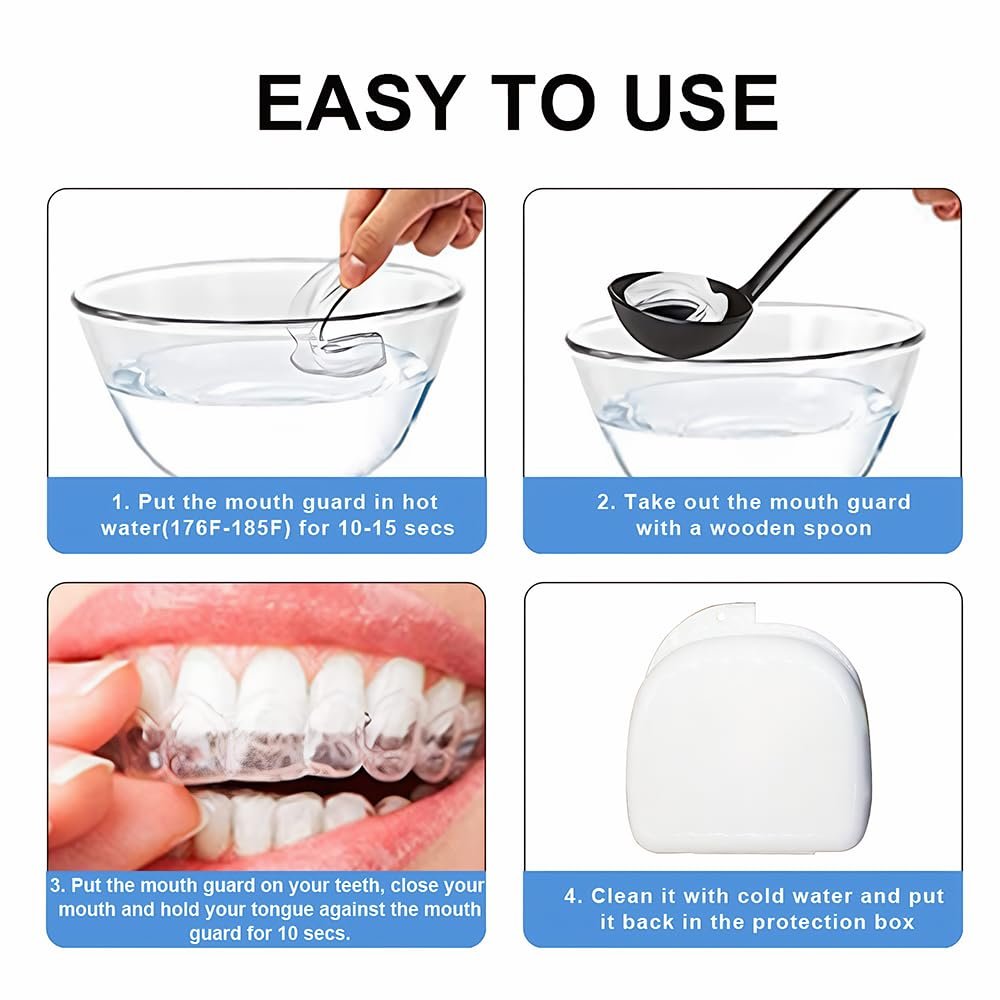 EASY TO USE

1. Put the mouth guard in hot water(176F-185F) for 10-15 secs

2. Take out the mouth guard with a wooden spoon

3. Put the mouth guard on your teeth, close your mouth and hold your tongue against the mouth guard for 10 secs.

4. Clean it with cold water and put it back in the protection box