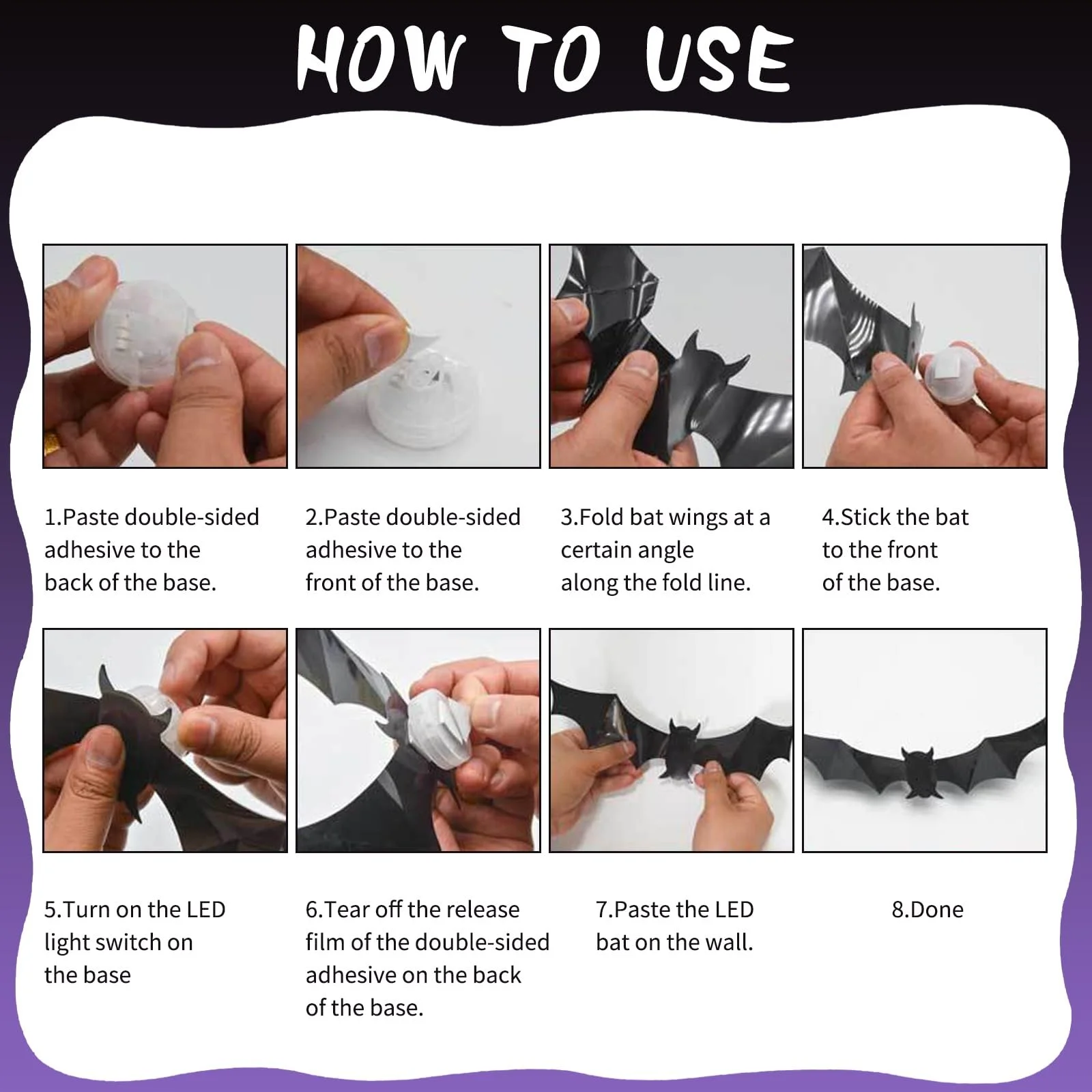 HOW TO USE

1.Paste double-sided adhesive to the back of the base.

2.Paste double-sided adhesive to the front of the base.

3.Fold bat wings at a certain angle along the fold line.

4.Stick the bat to the front of the base.

5.Turn on the LED light switch on the base

6.Tear off the release film of the double-sided adhesive on the back of the base.

7.Paste the LED bat on the wall.

8.Done