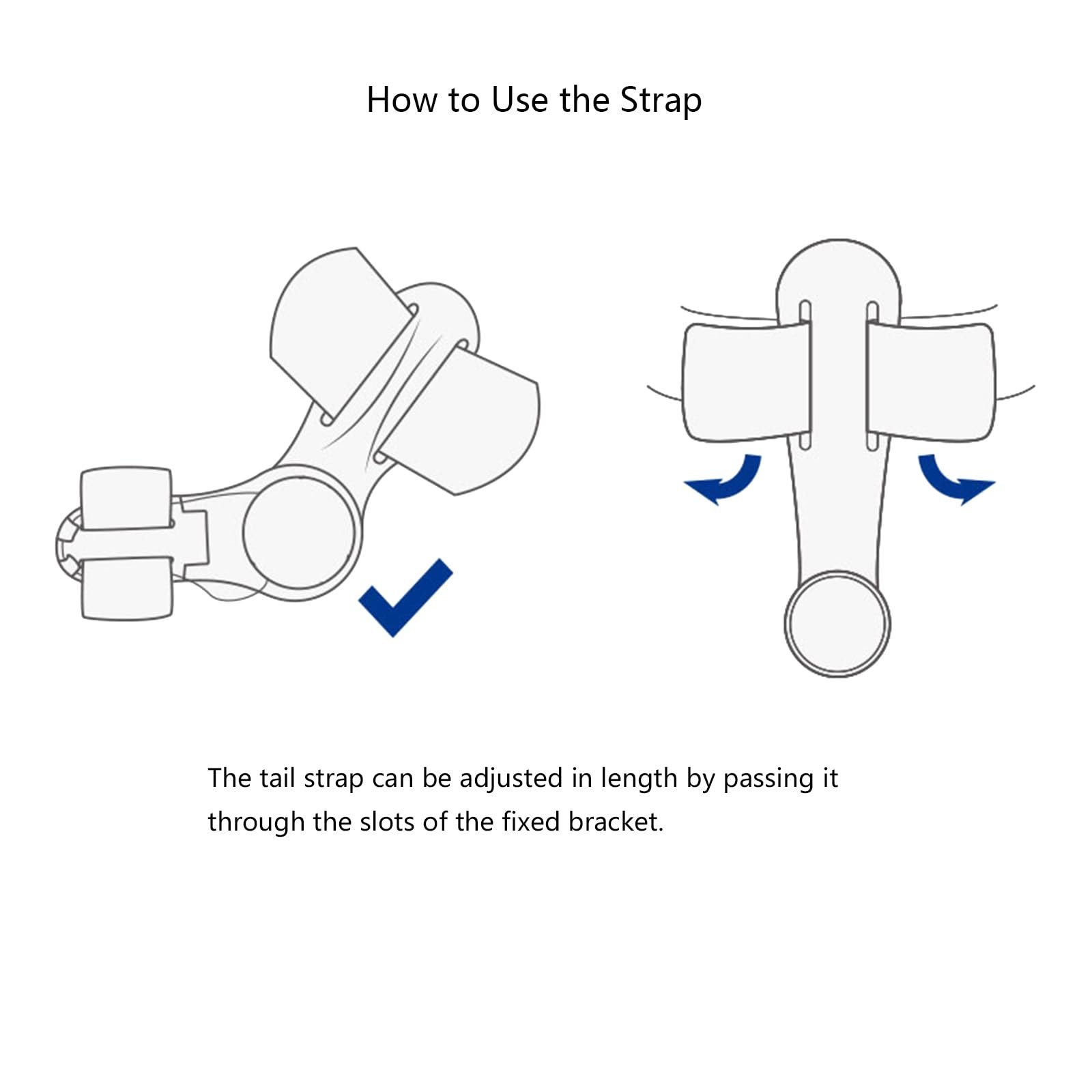 How to Use the Strap

The tail strap can be adjusted in length by passing it through the slots of the fixed bracket.